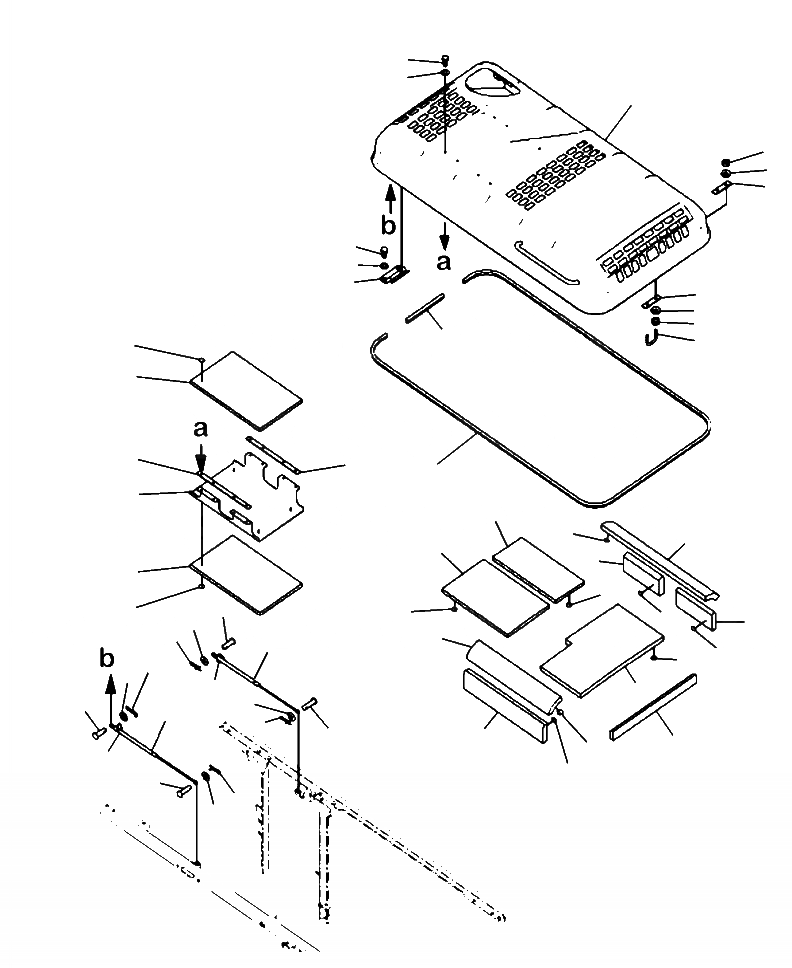 b
a
a
b