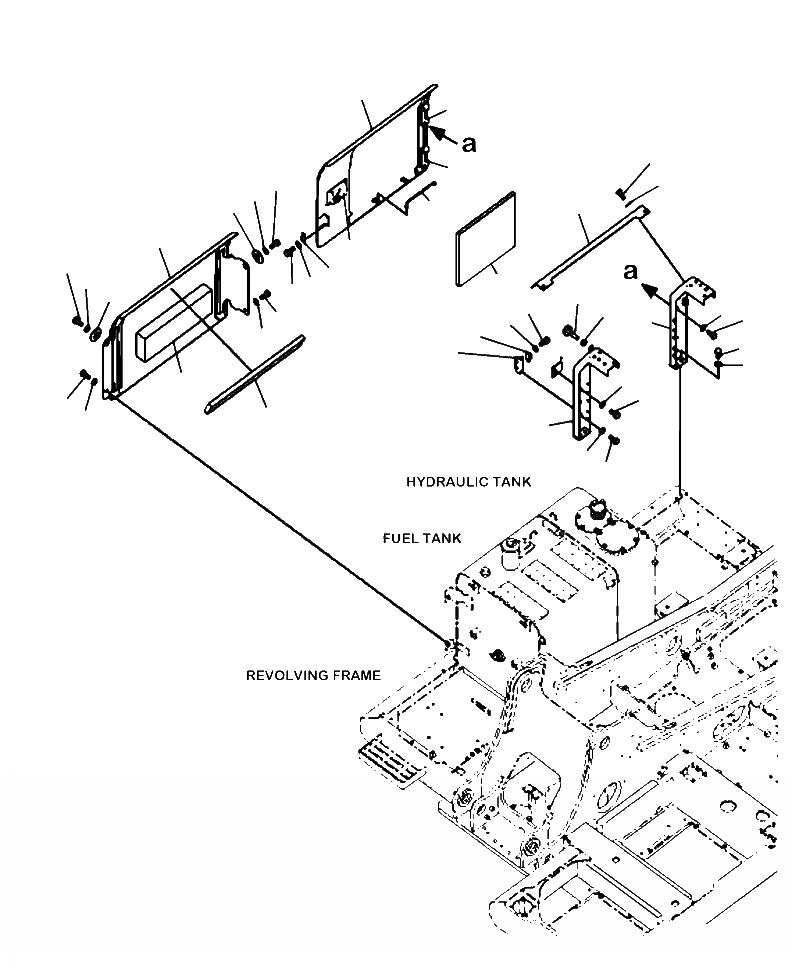 a

a

HYDRAULIC TANK

FUEL TANK

REVOLVING FRAME