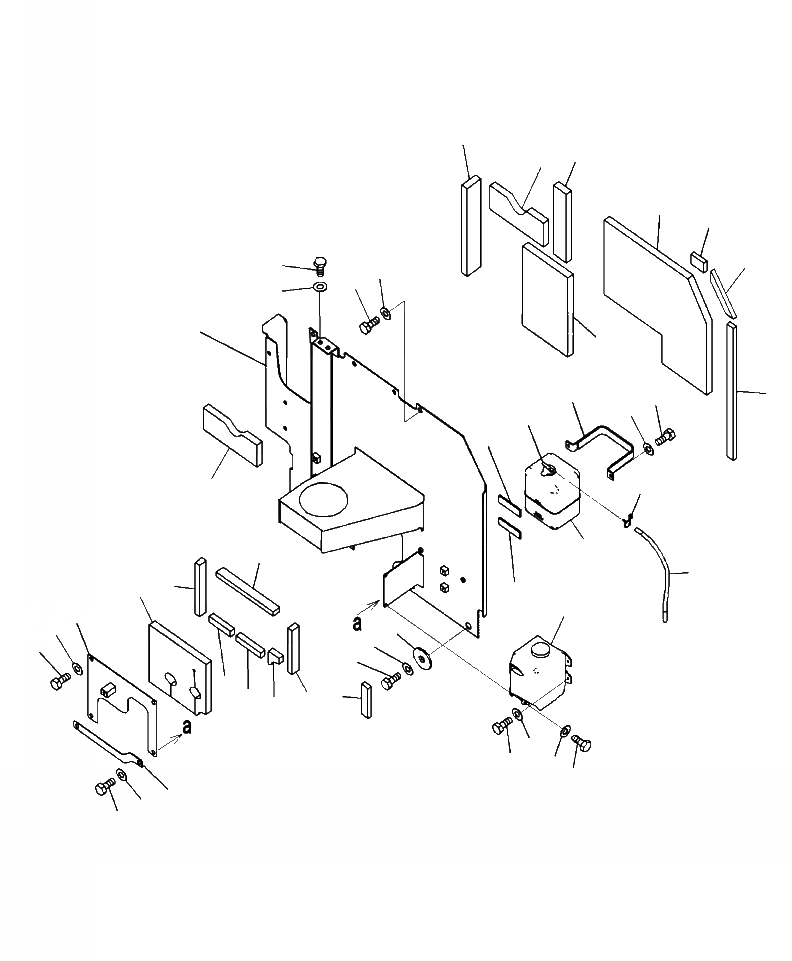 a

a