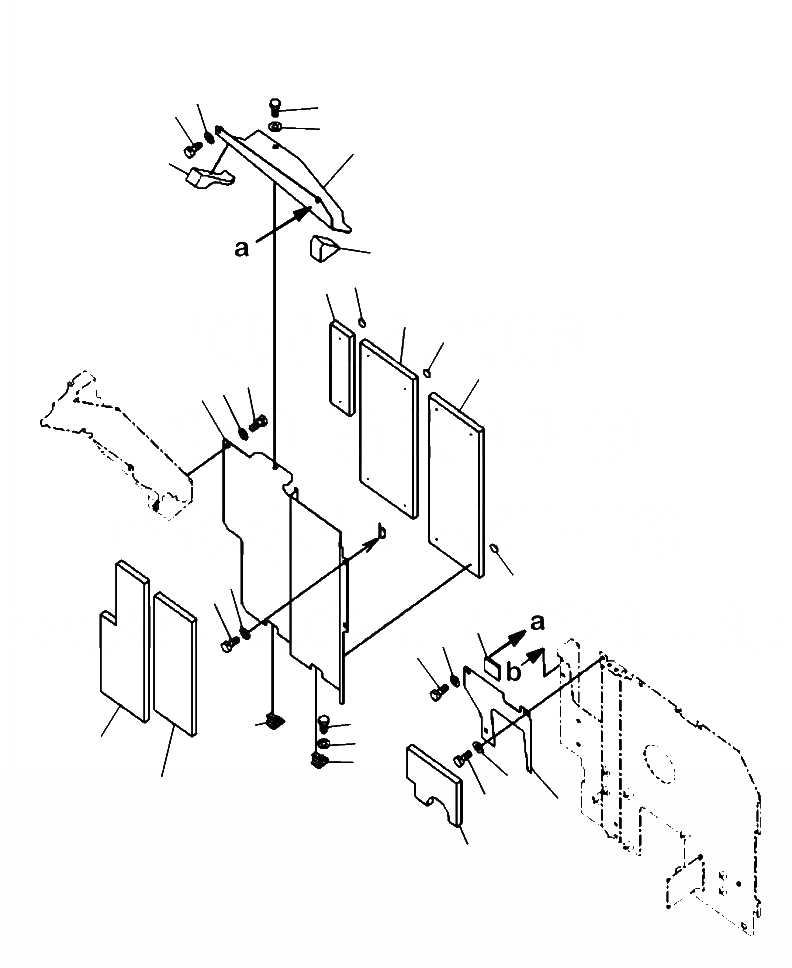 a
a
b