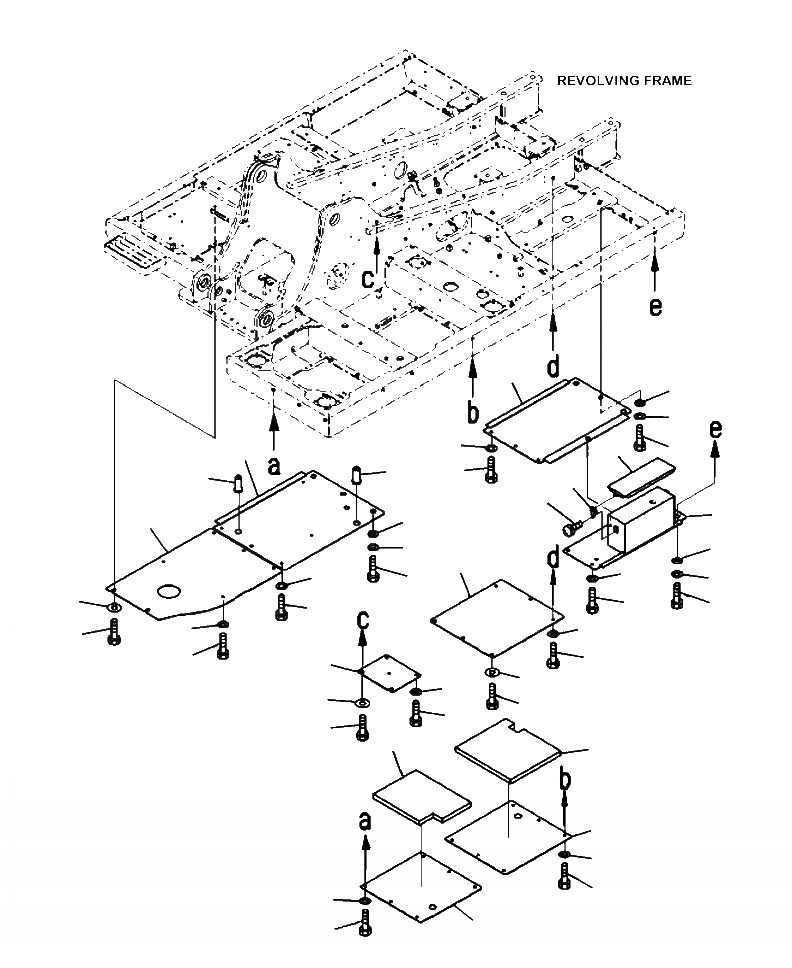 REVOLVING FRAME

c
e
d
b
a
e
d
c
b
a