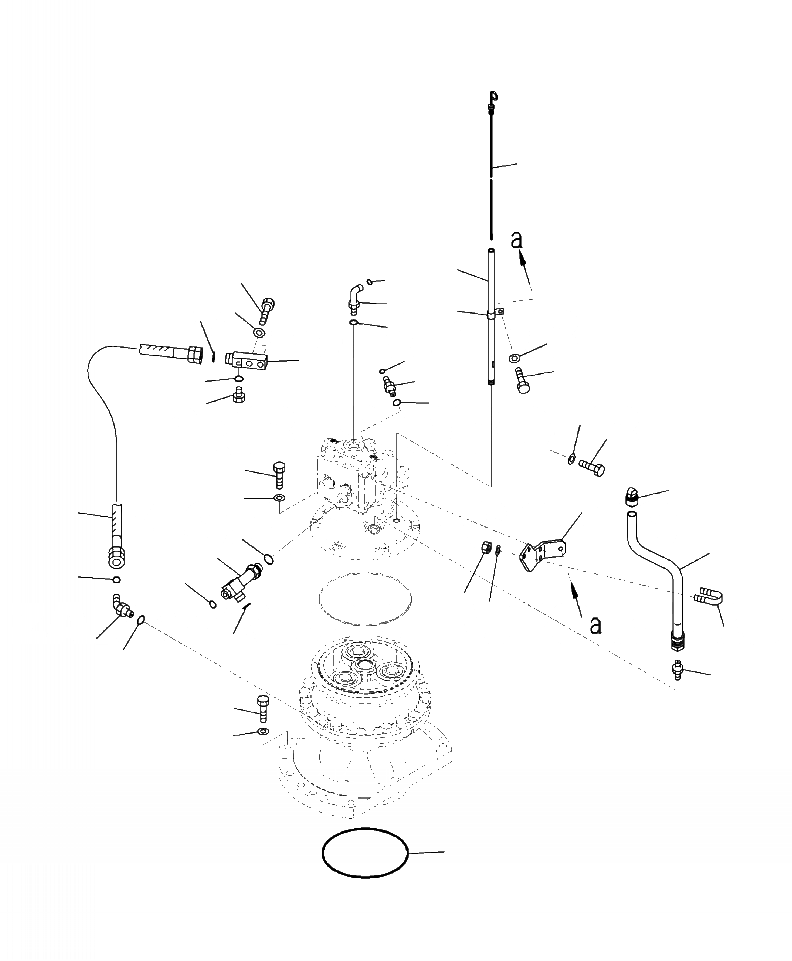 a

a