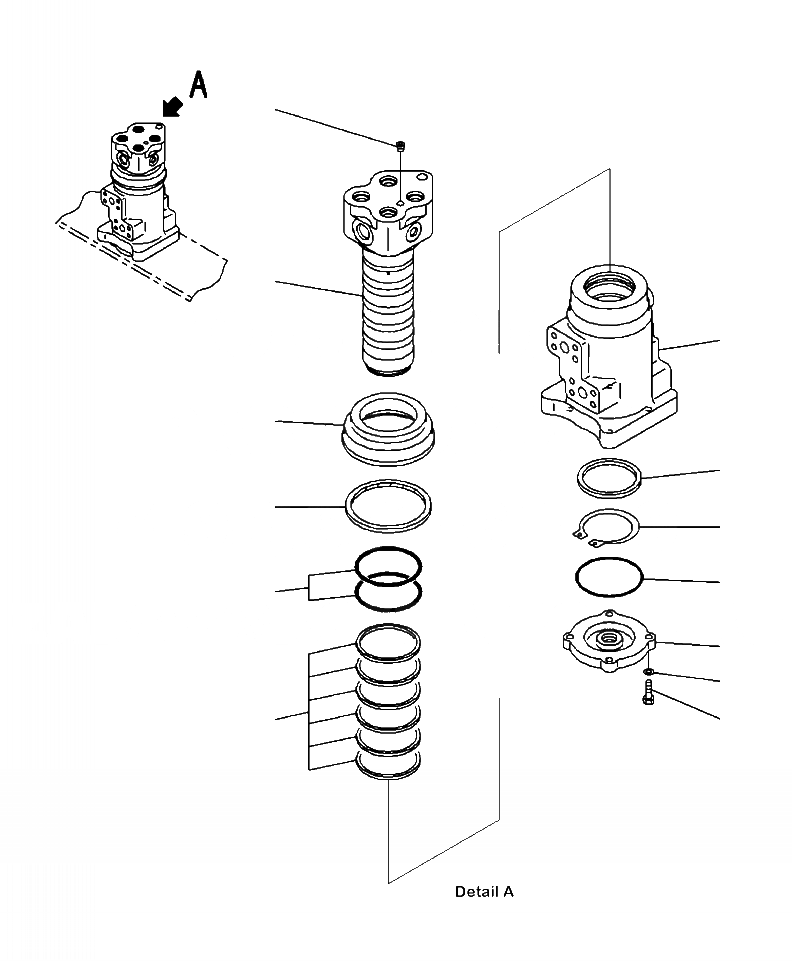 A

Detail A