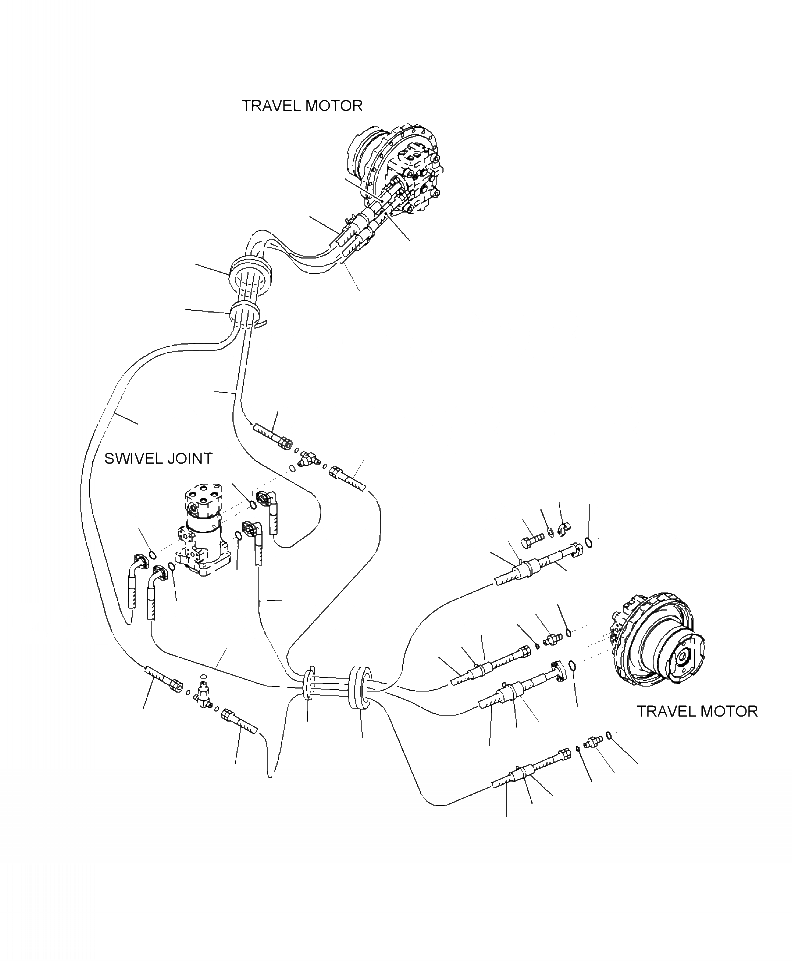 TRAVEL MOTOR

SWIVEL JOINT

TRAVEL MOTOR