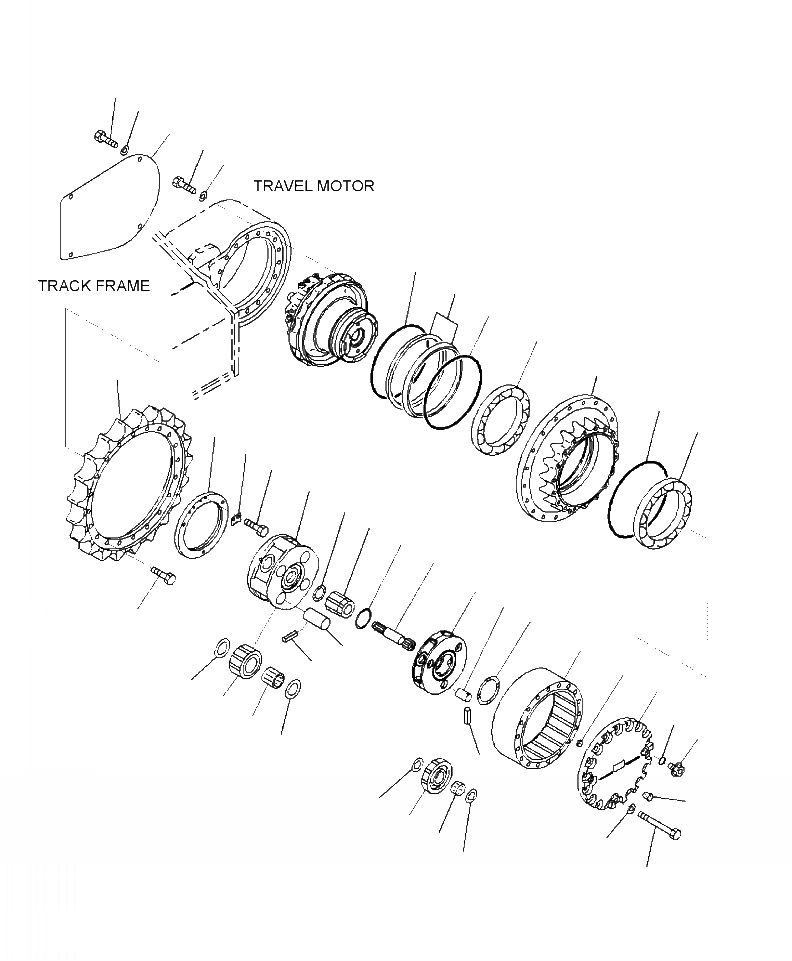 TRAVEL MOTOR

TRACK FRAME