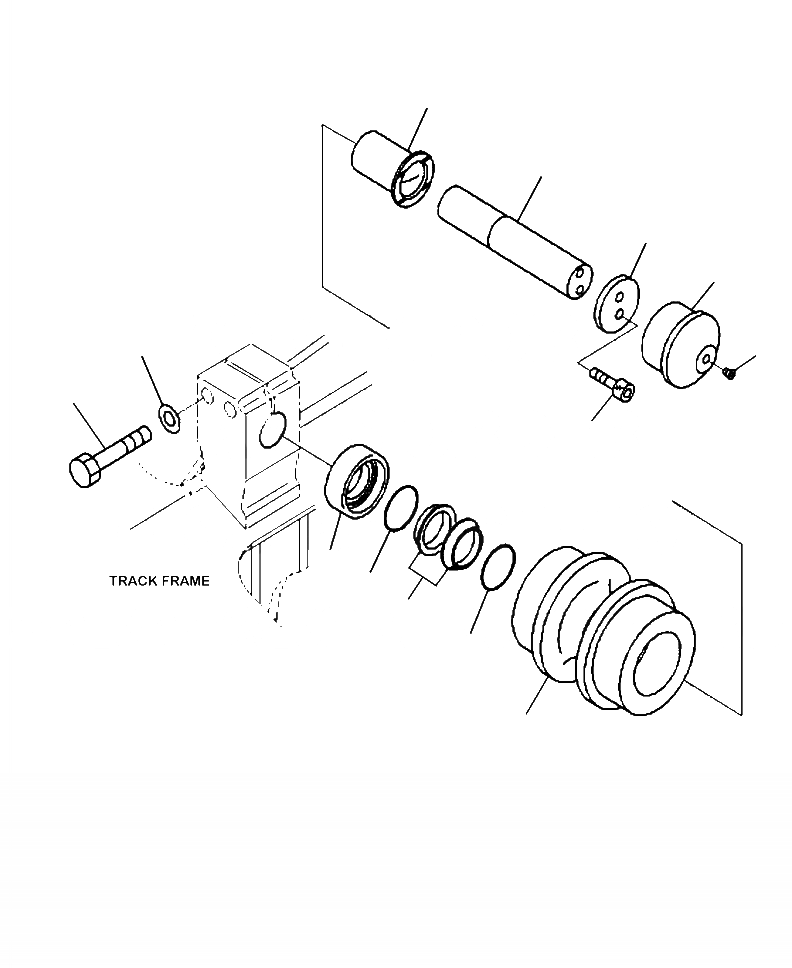 TRACK FRAME