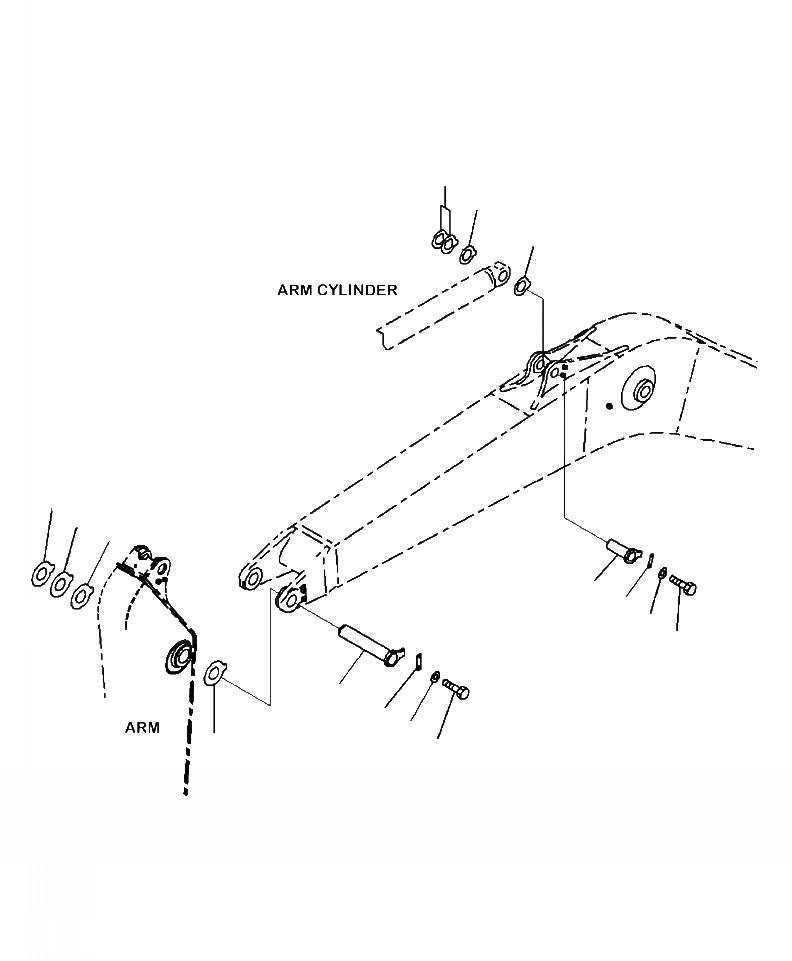 ARM CYLINDER

ARM