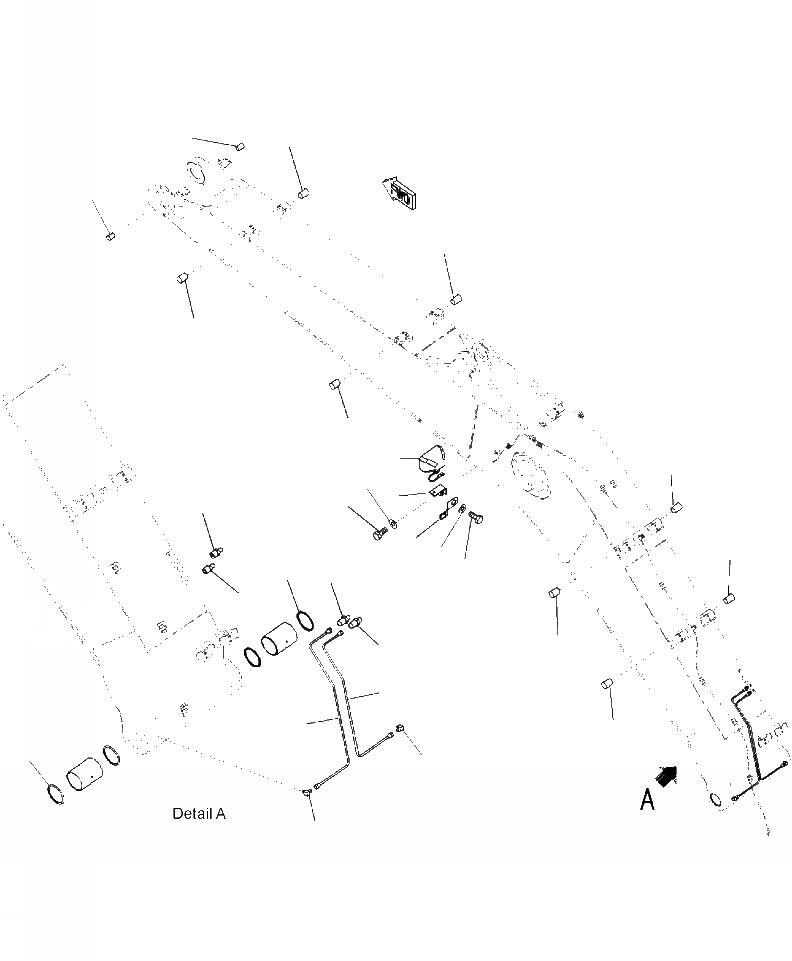 Detail A

A