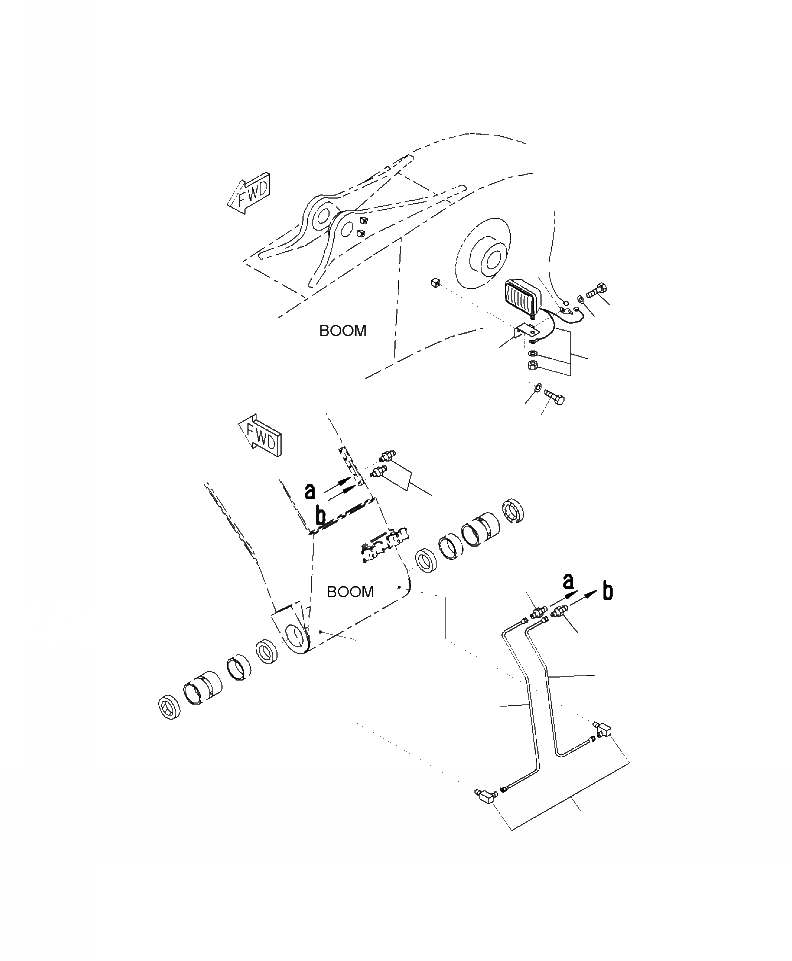 FWD

BOOM

FWD

a

b

BOOM

a

b