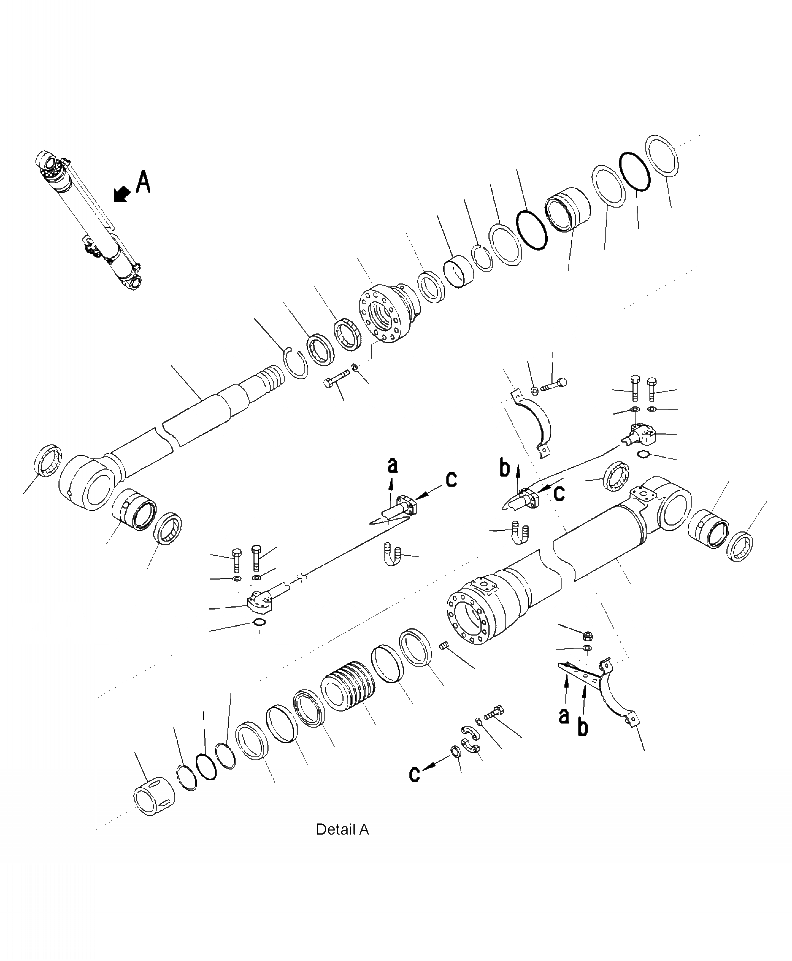 A

a

c

b

c

a

b

c

Detail A