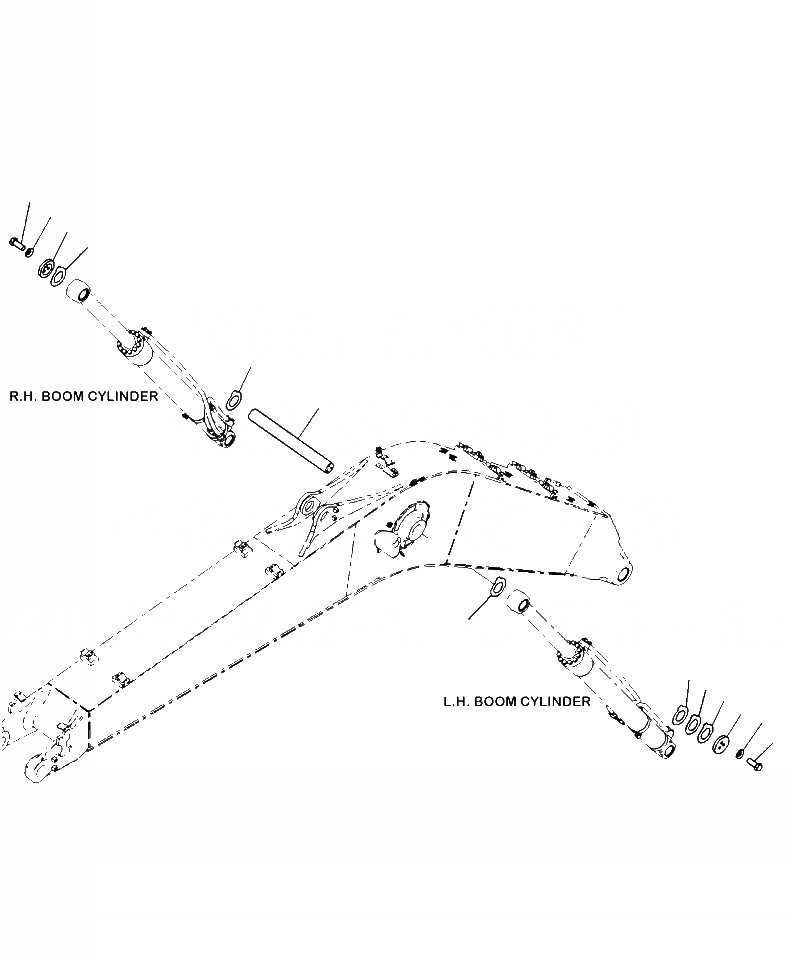 R.H. BOOM CYLINDER

L.H. BOOM CYLINDER