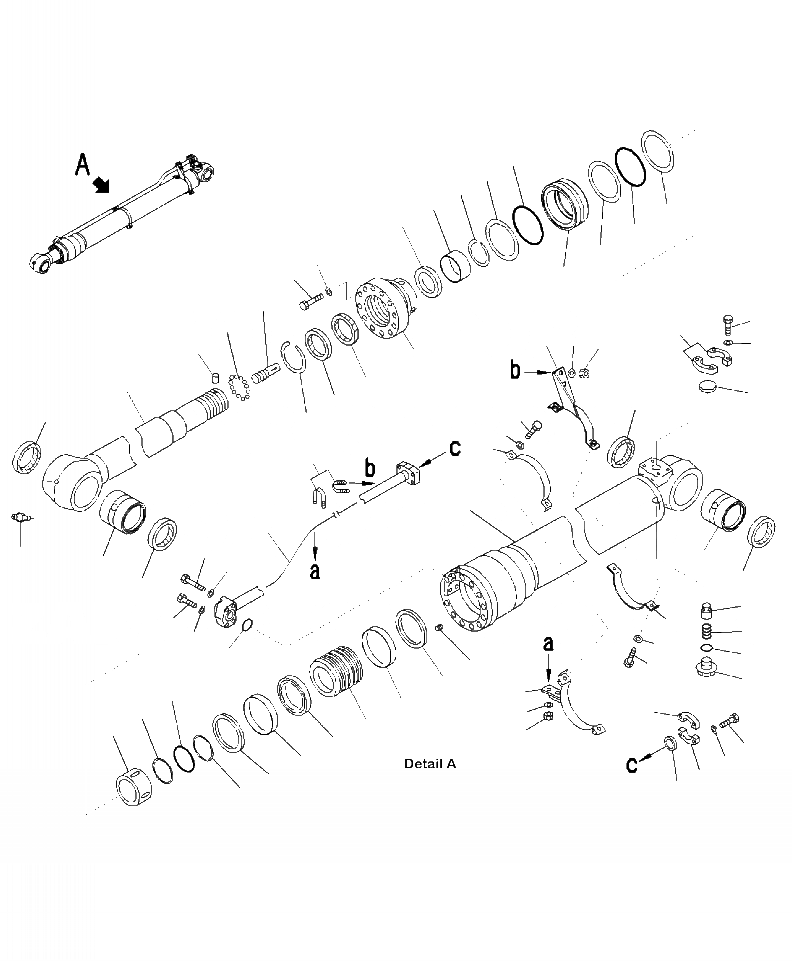 A

b

b

c

a

a

c

Detail A