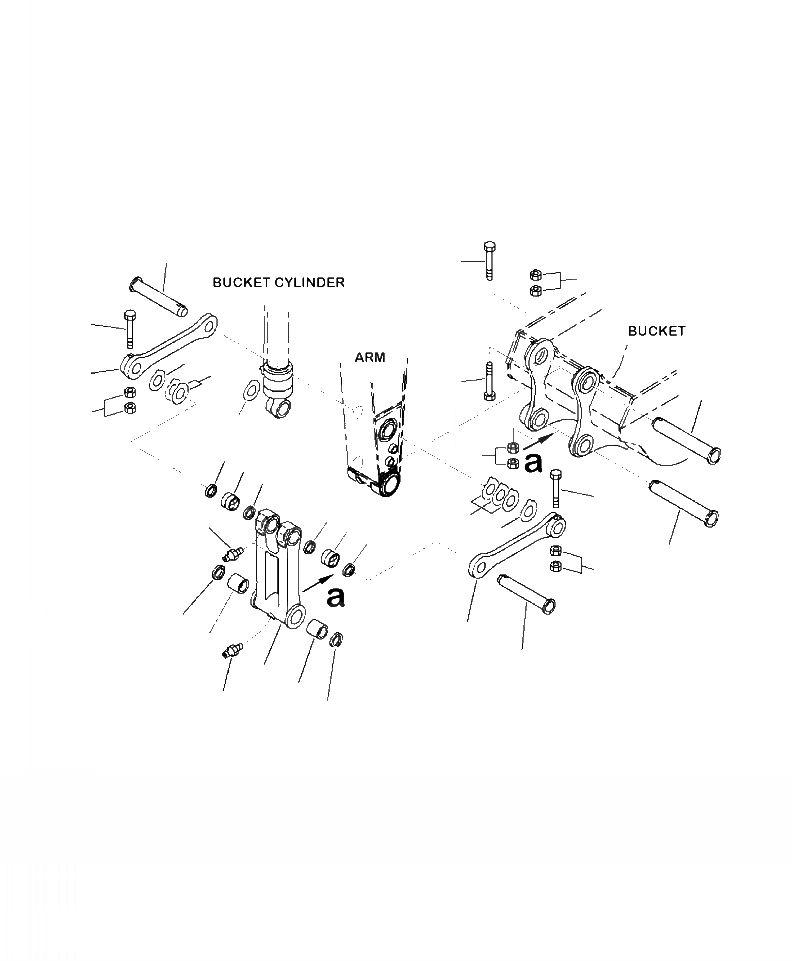 BUCKET CYLINDER

ARM

BUCKET

a

a