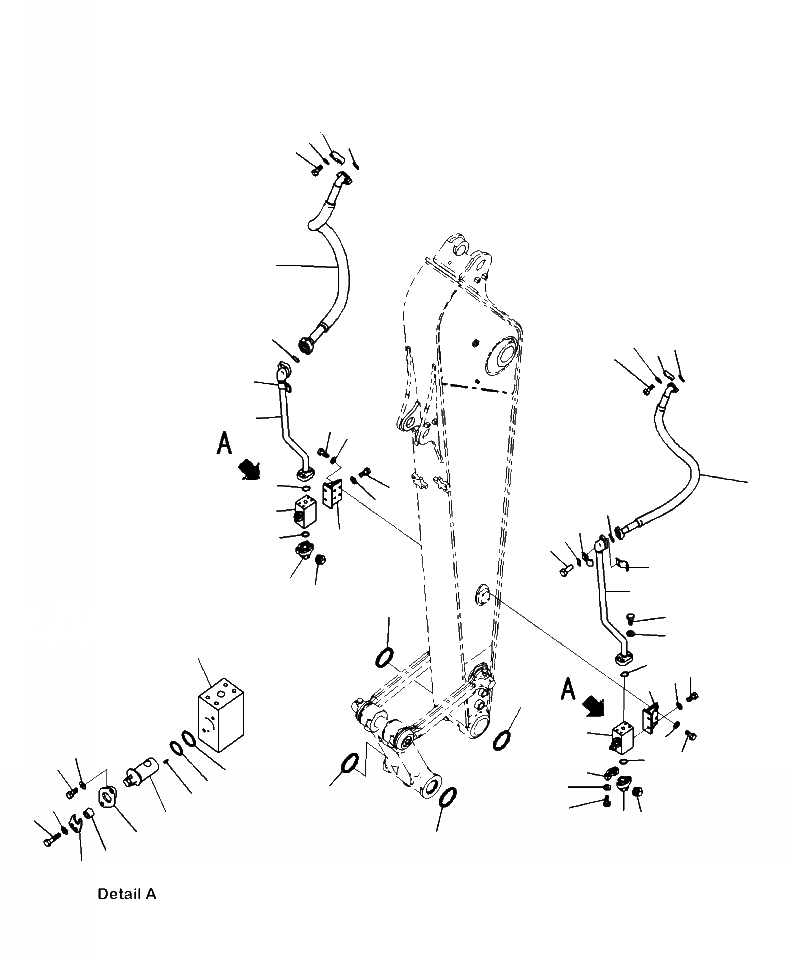 A

A

Detail A