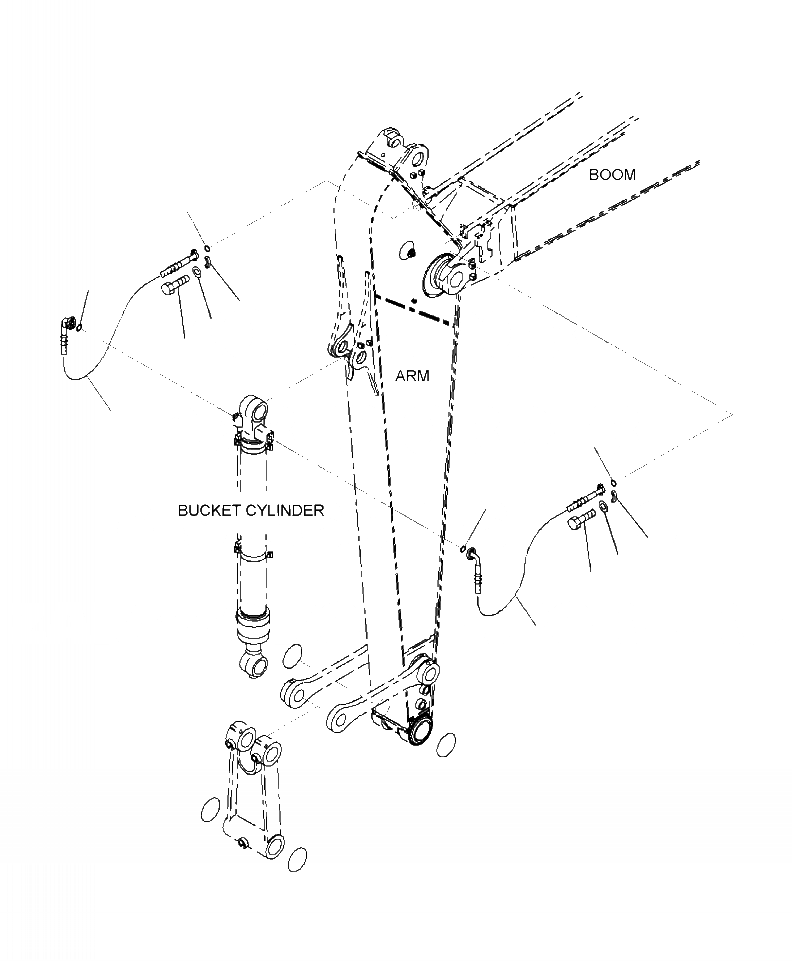 BOOM

ARM

BUCKET CYLINDER