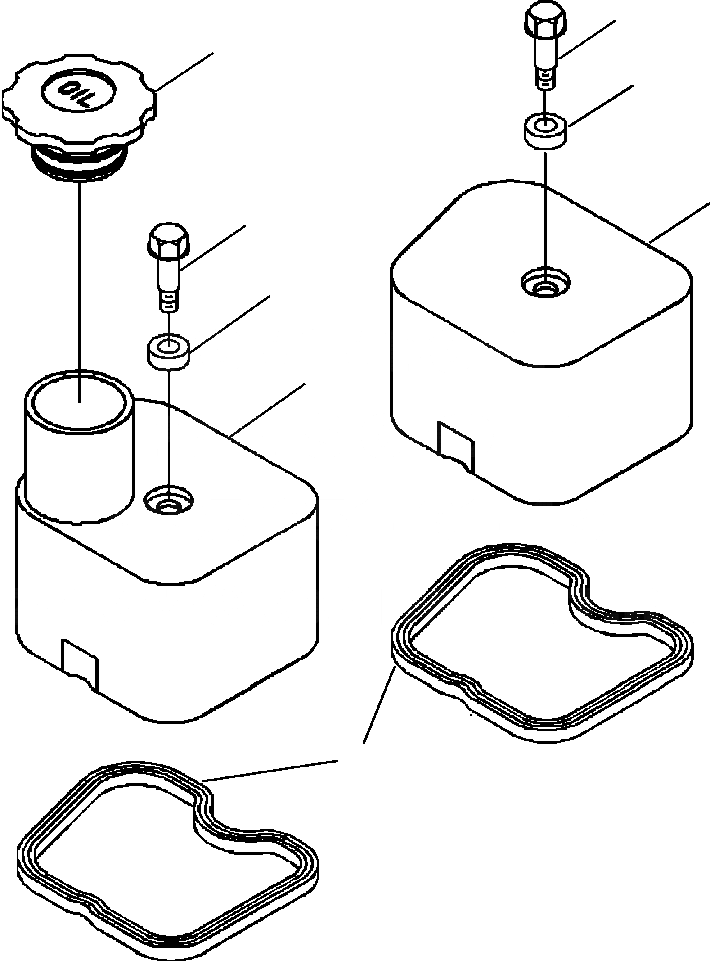 OIL