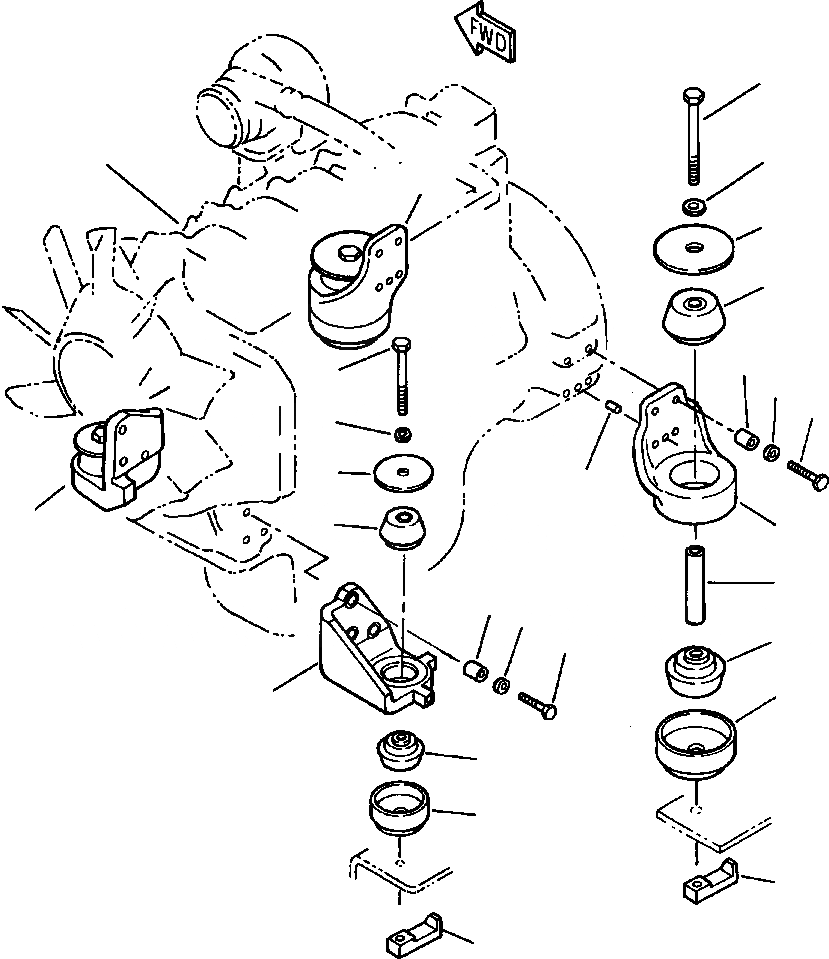 FWD