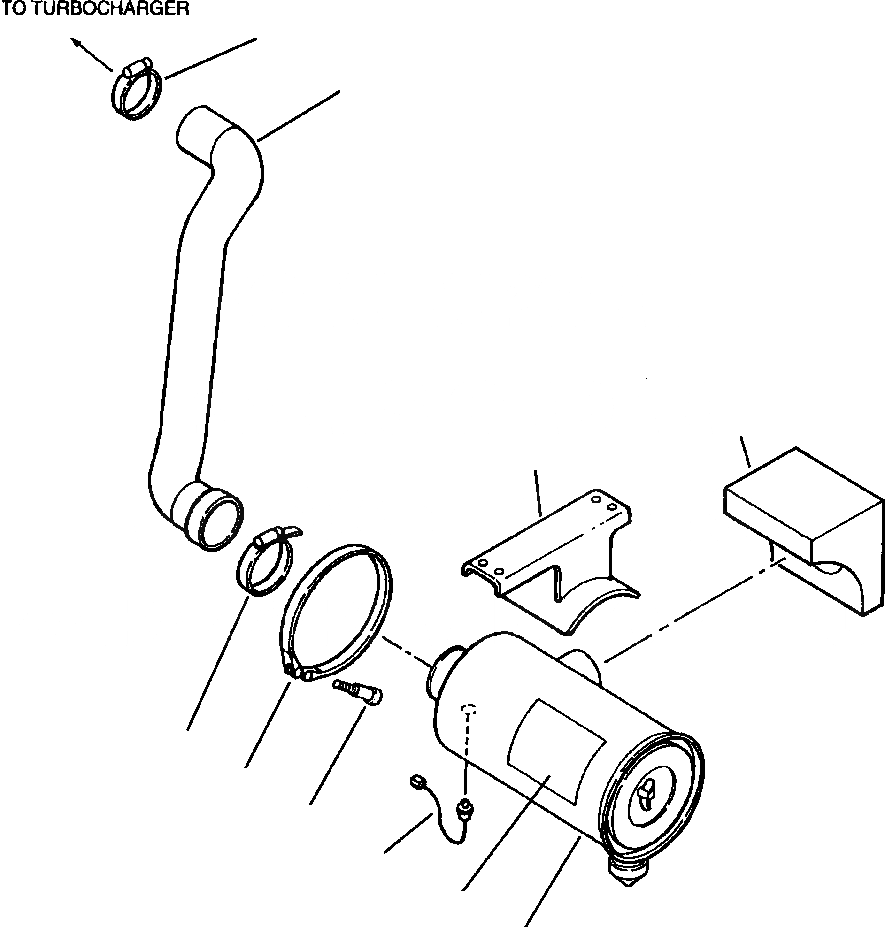 TO TURBOCHARGER