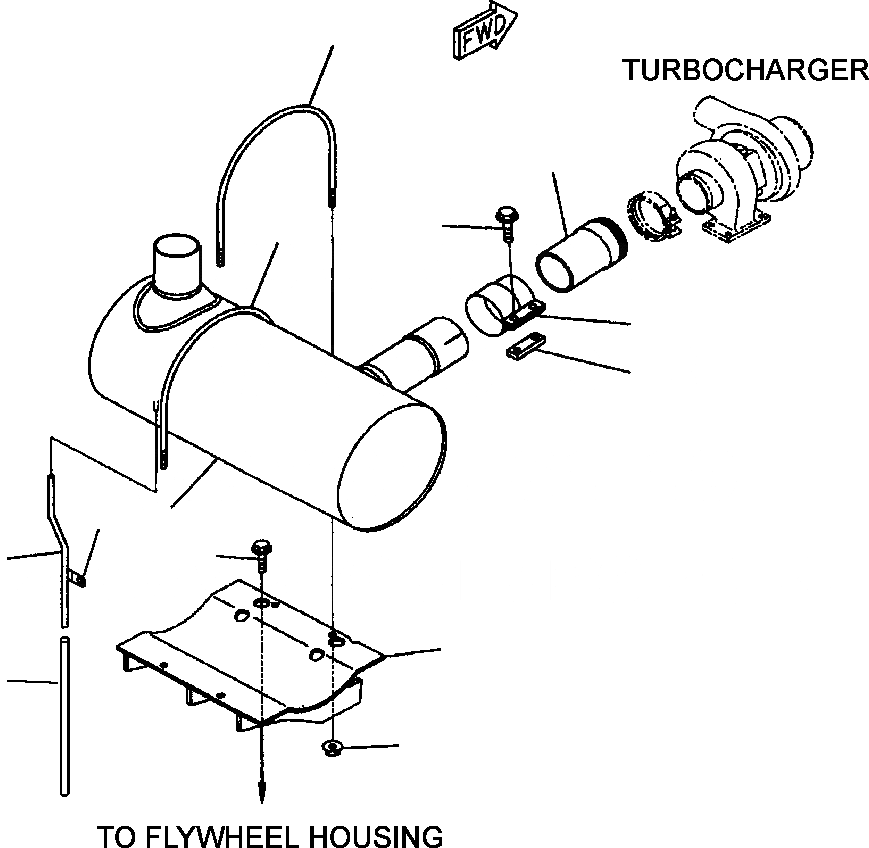 FWD

TURBOCHARGER

TO FLYWHEEL HOUSING