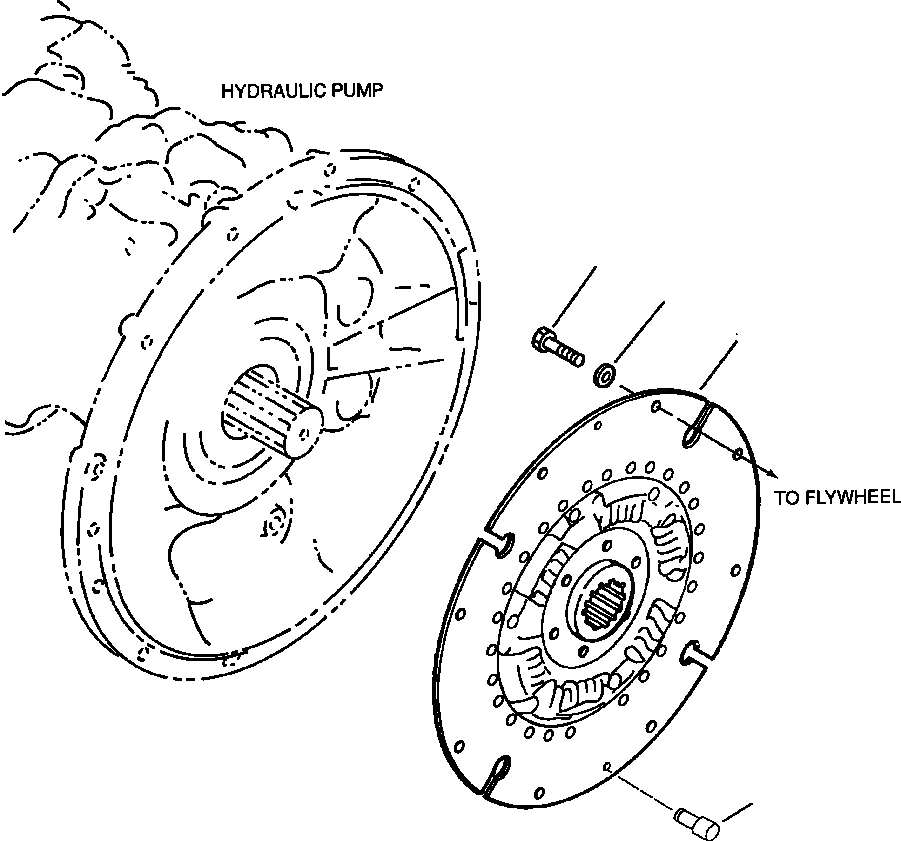 HYDRAULIC PUMP

TO FLYWHEEL