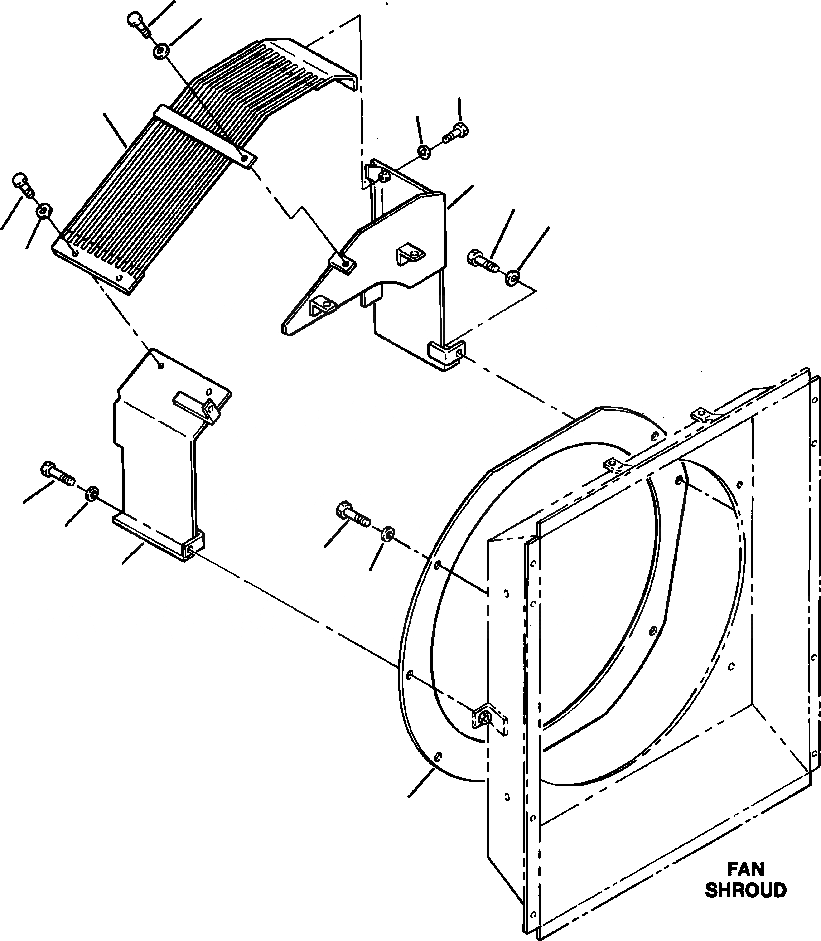 FAN
SHROUD