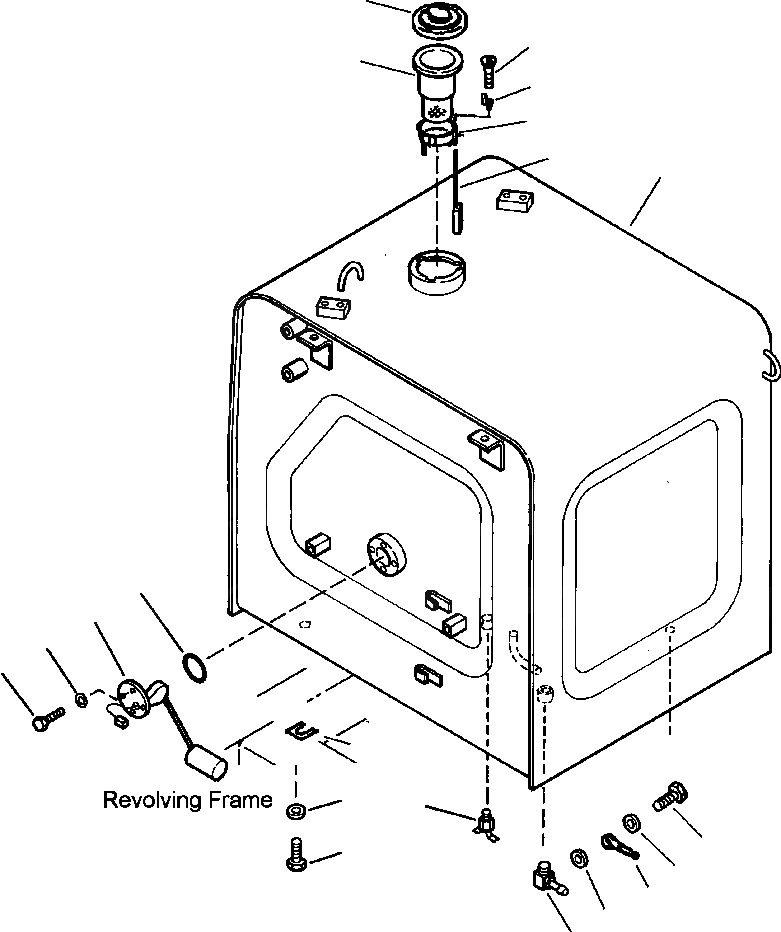 Revolving Frame