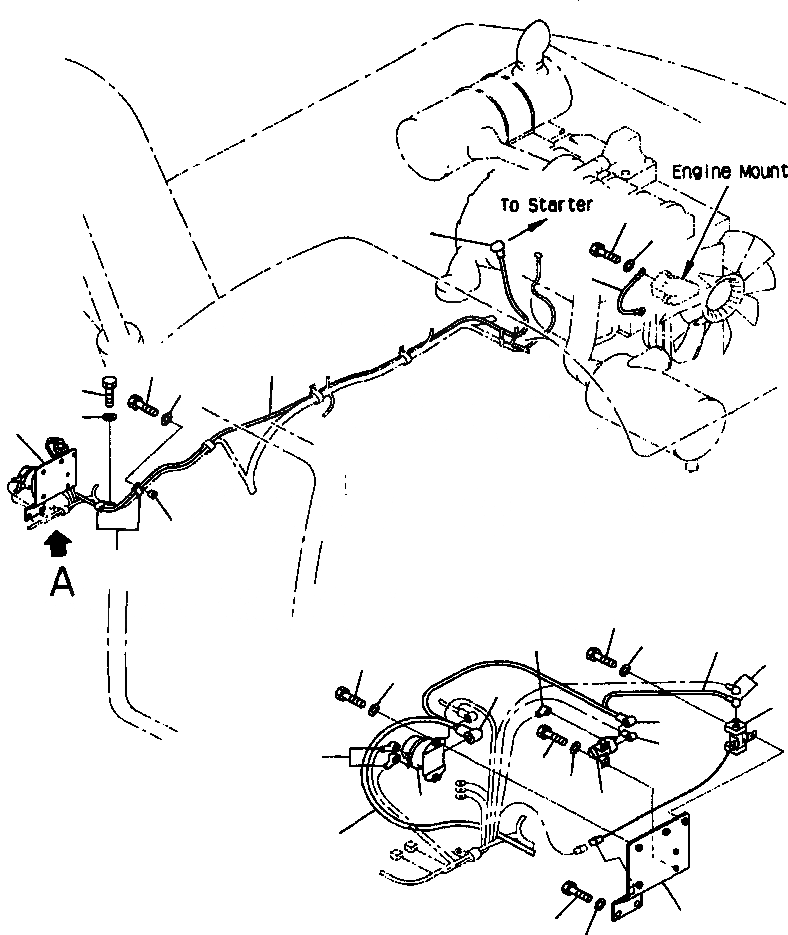 Engine Mount

To Starter

A