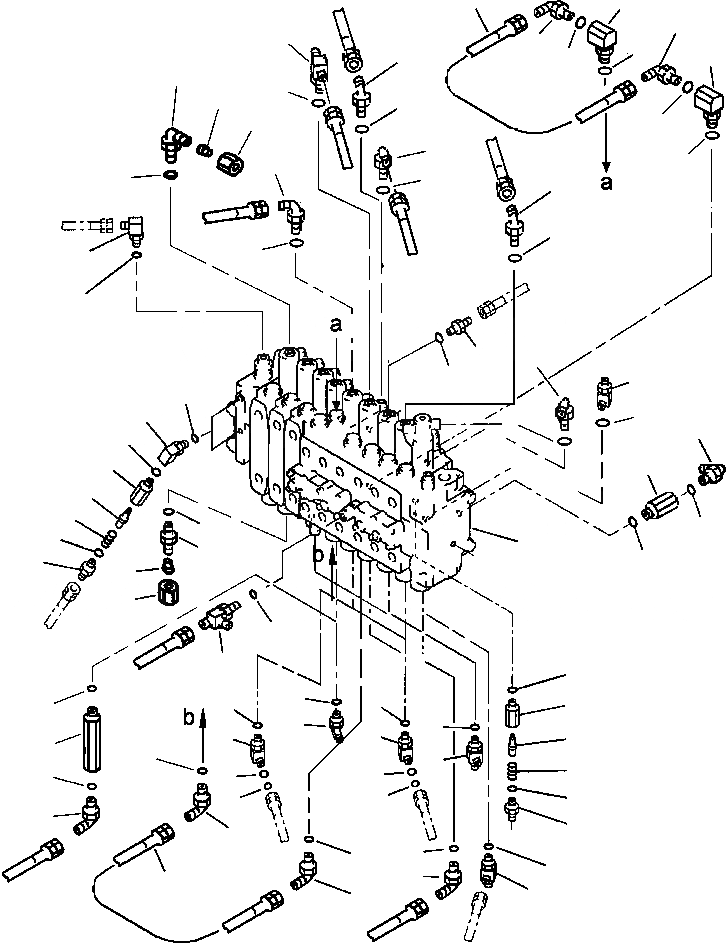 a
a
b
b