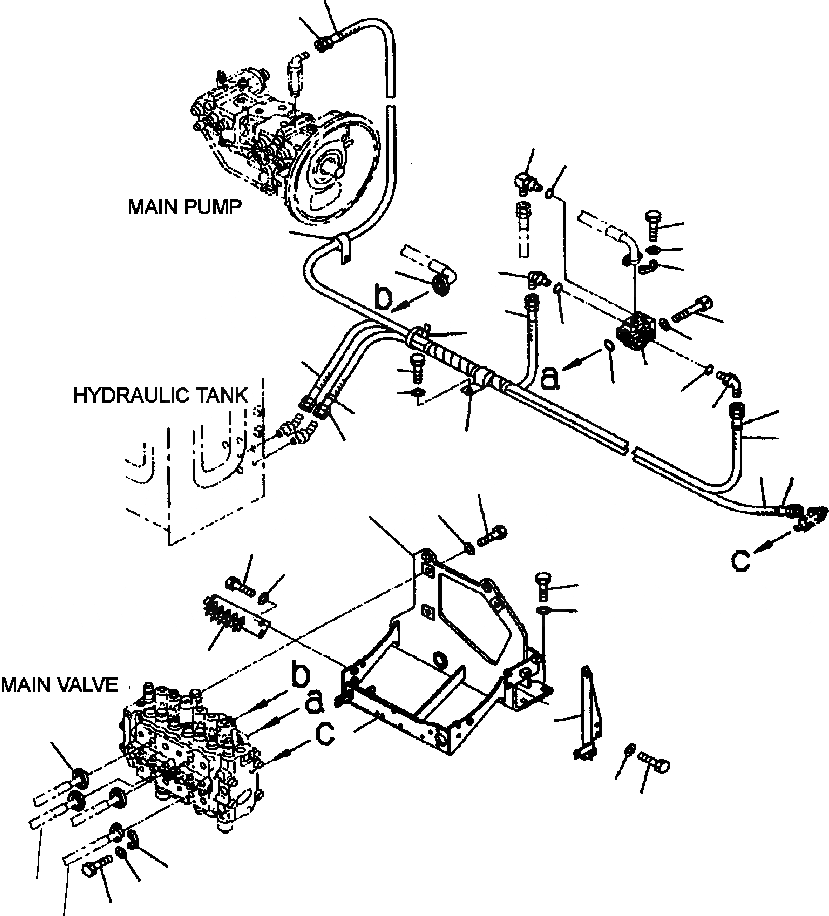 MAIN PUMP

b

a

HYDRAULIC TANK

c

MAIN VALVE

b

a

c