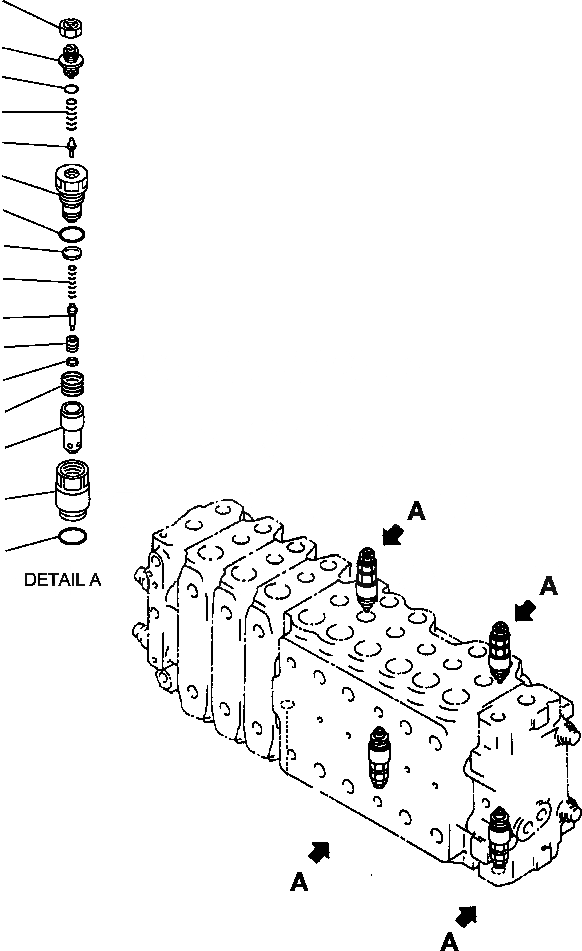 DETAIL A

A

A

A

A