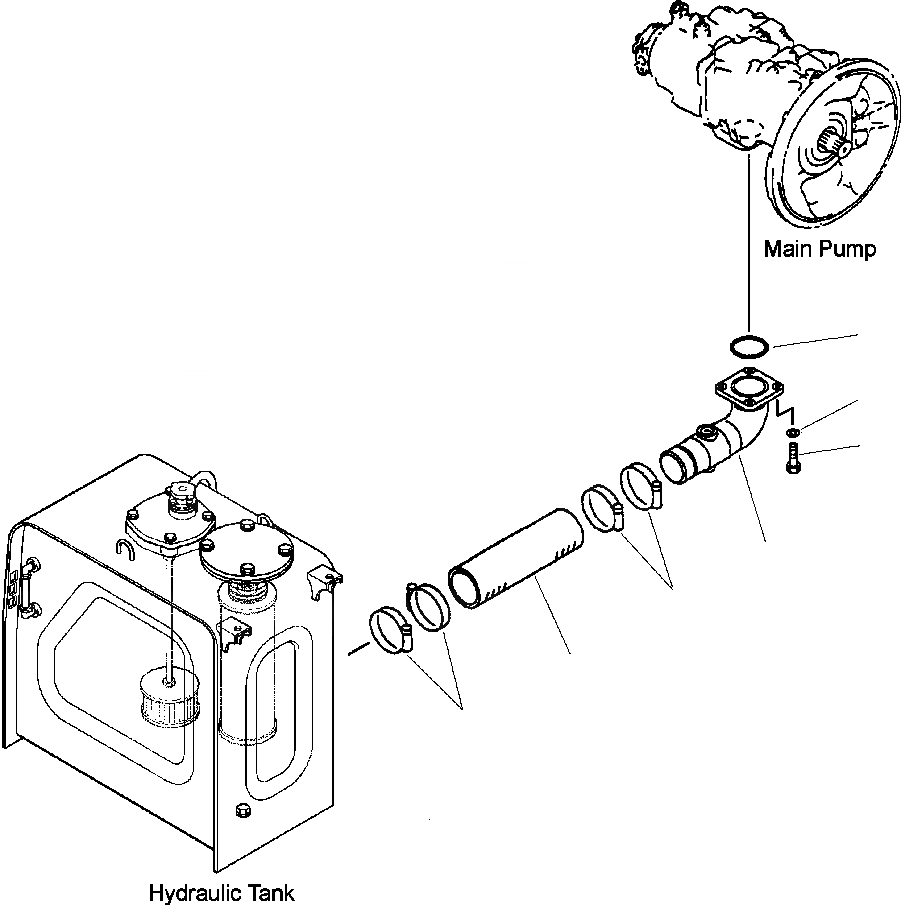 Main Pump

Hydraulic Tank