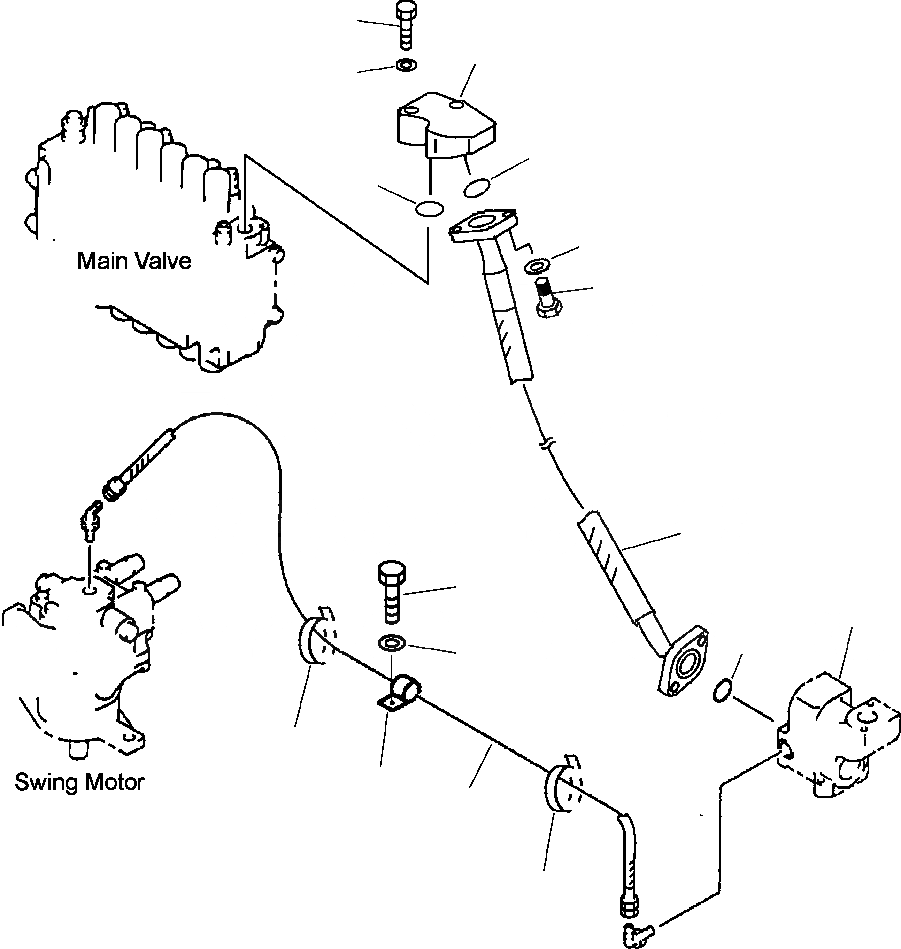 Main Valve

Swing Motor