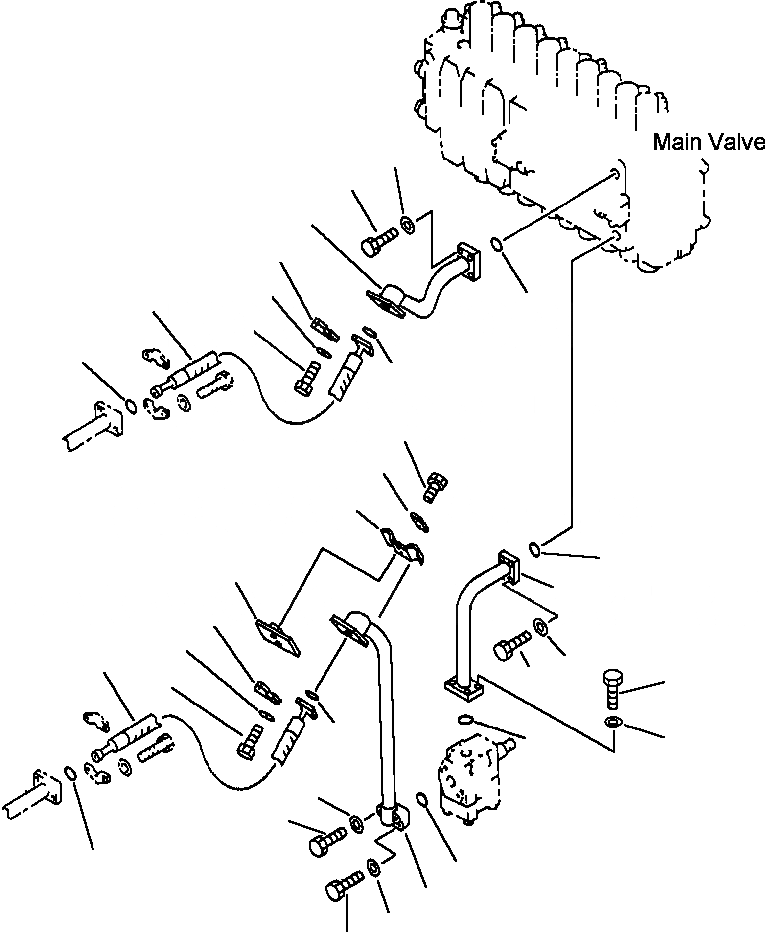 Main Valve