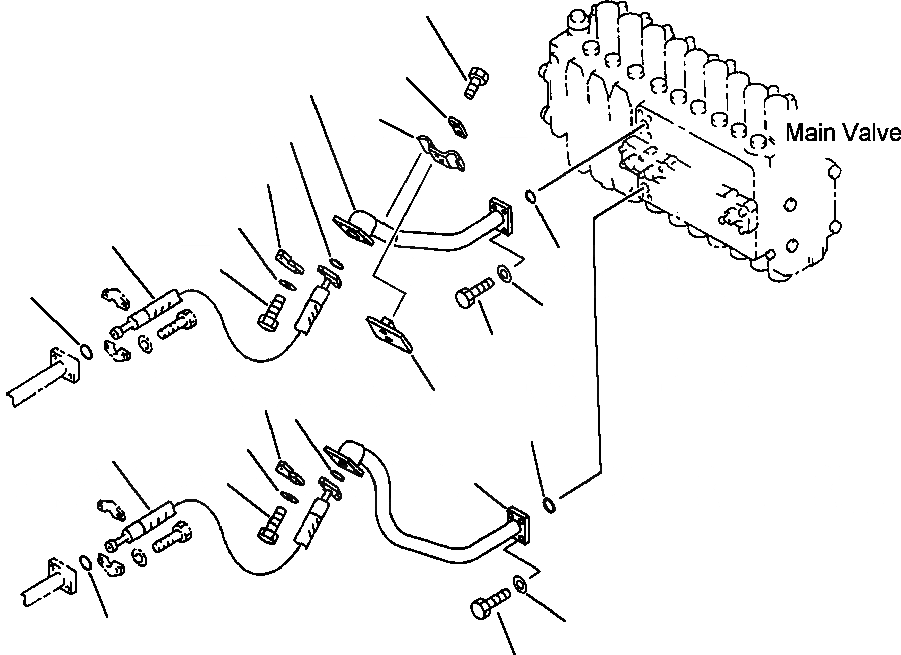 Main Valve