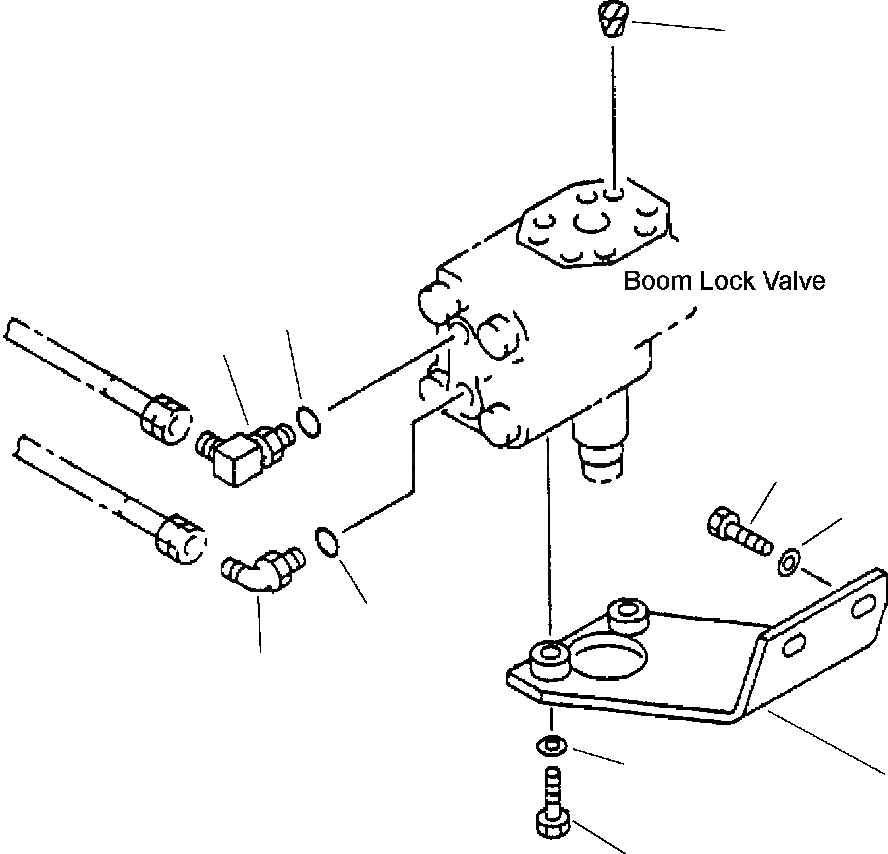 Boom Lock Valve