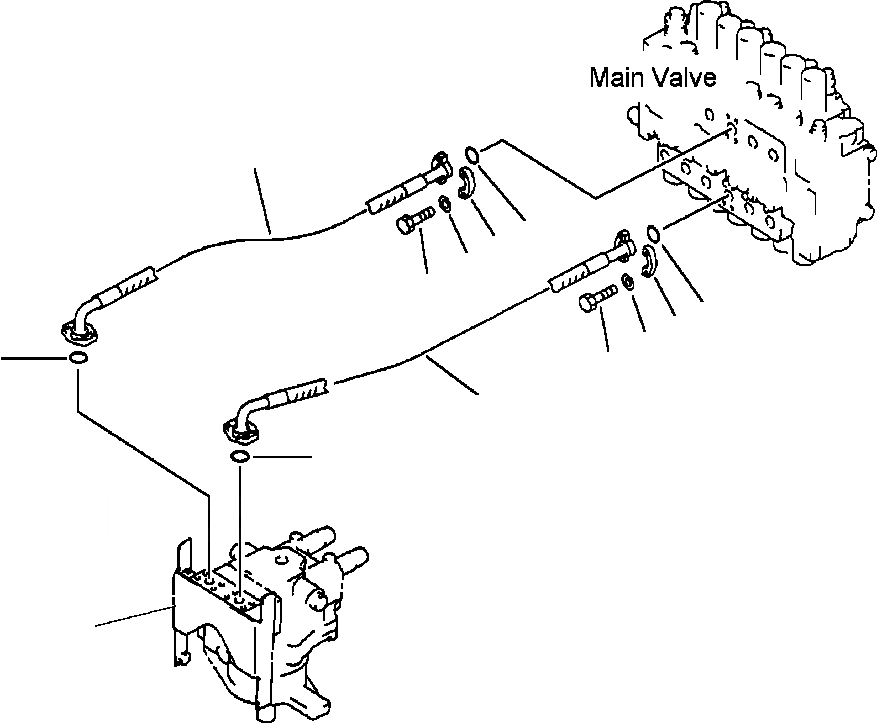 Main Valve