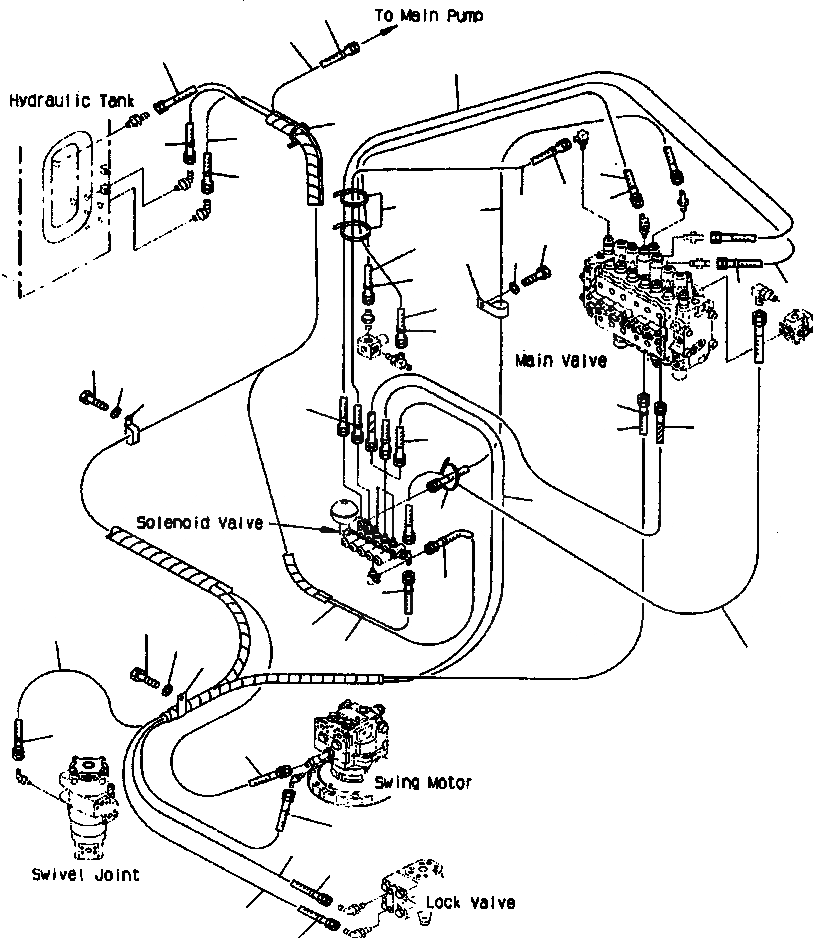 To Main Pump

Hydraulic Tank

Main Valve

Solenoid Valve

Swing Motor

Swivel Joint

Lock Valve