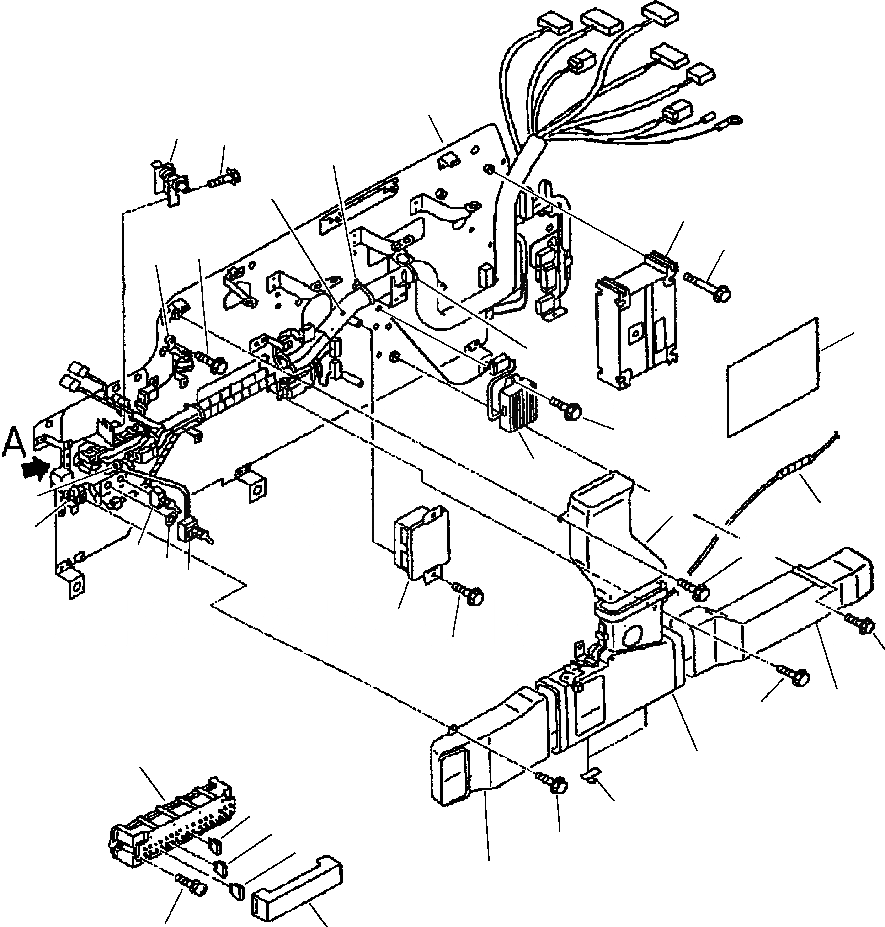 A