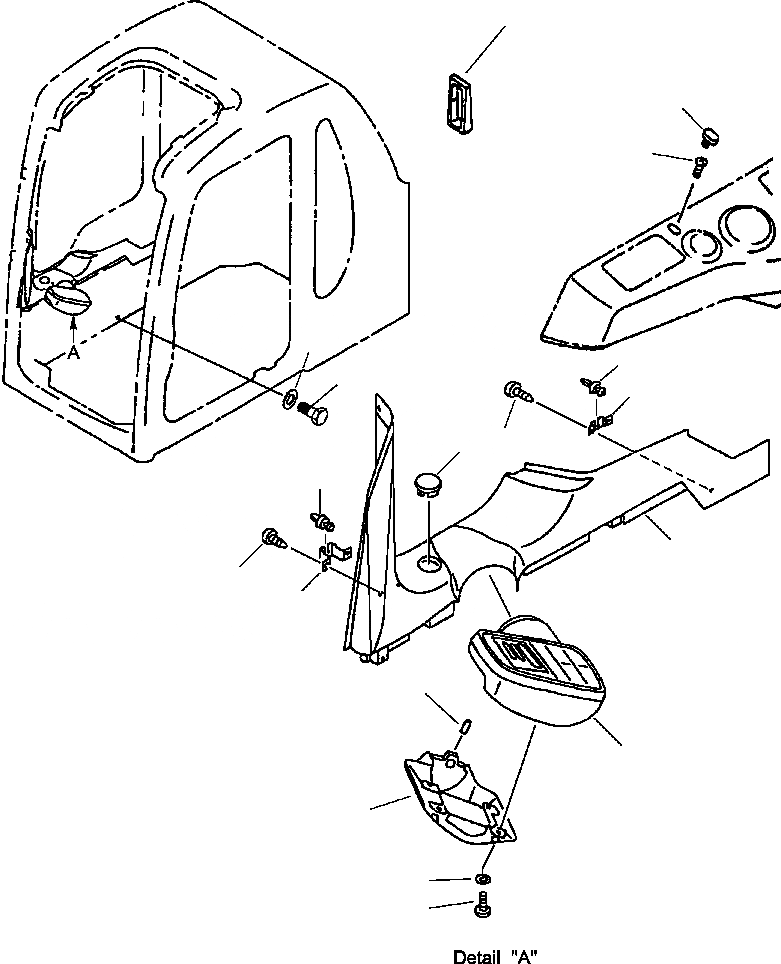 A

Detail "A"