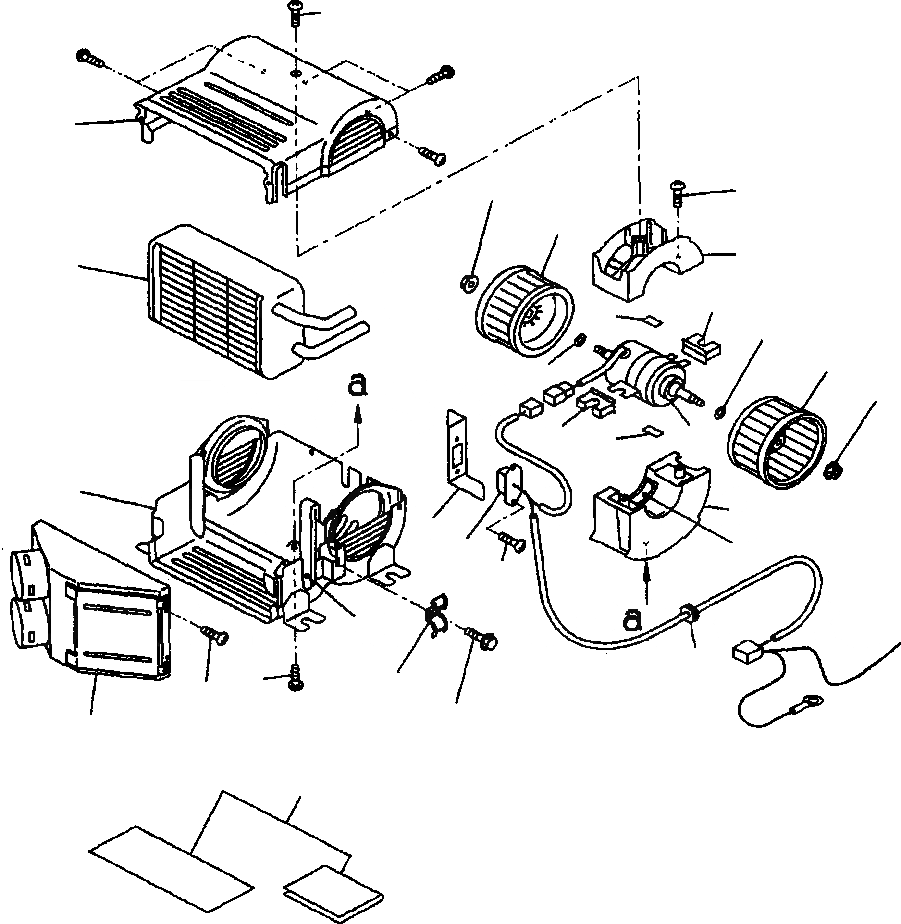 a

a