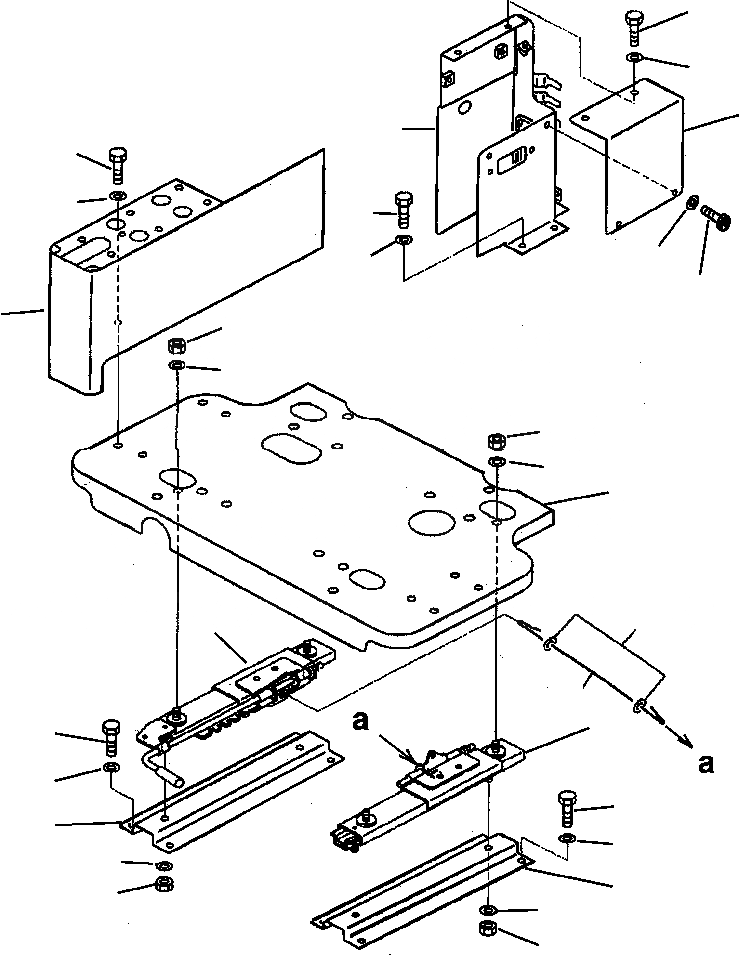 a

a