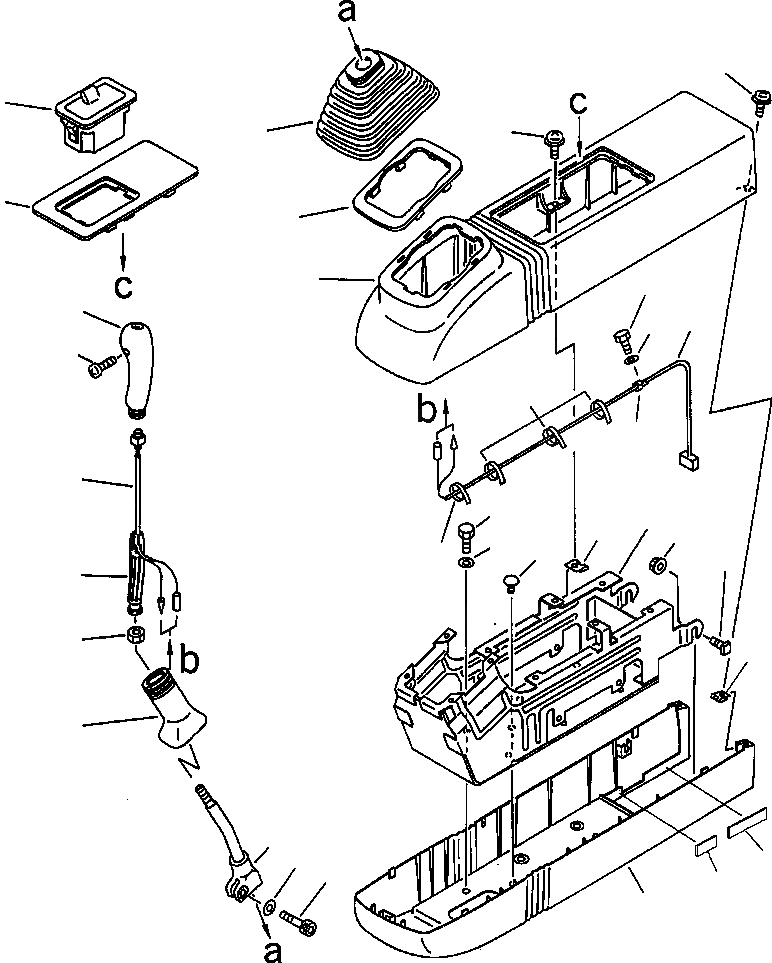 a
c
c
b
b
a