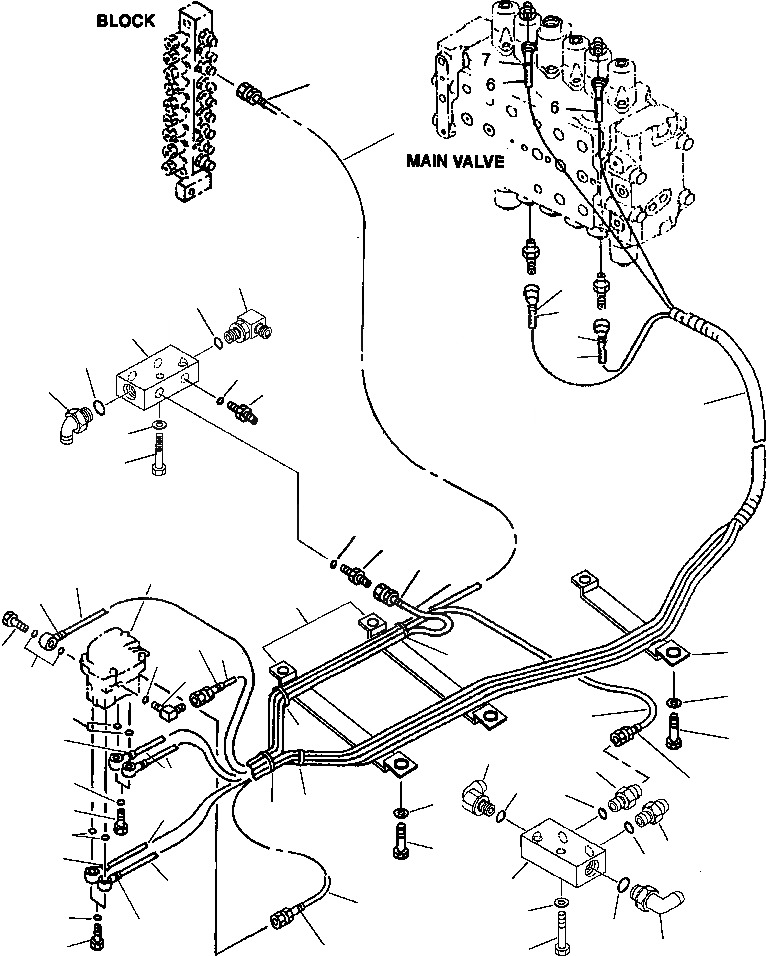 BLOCK

7
6
6

MAIN VALVE