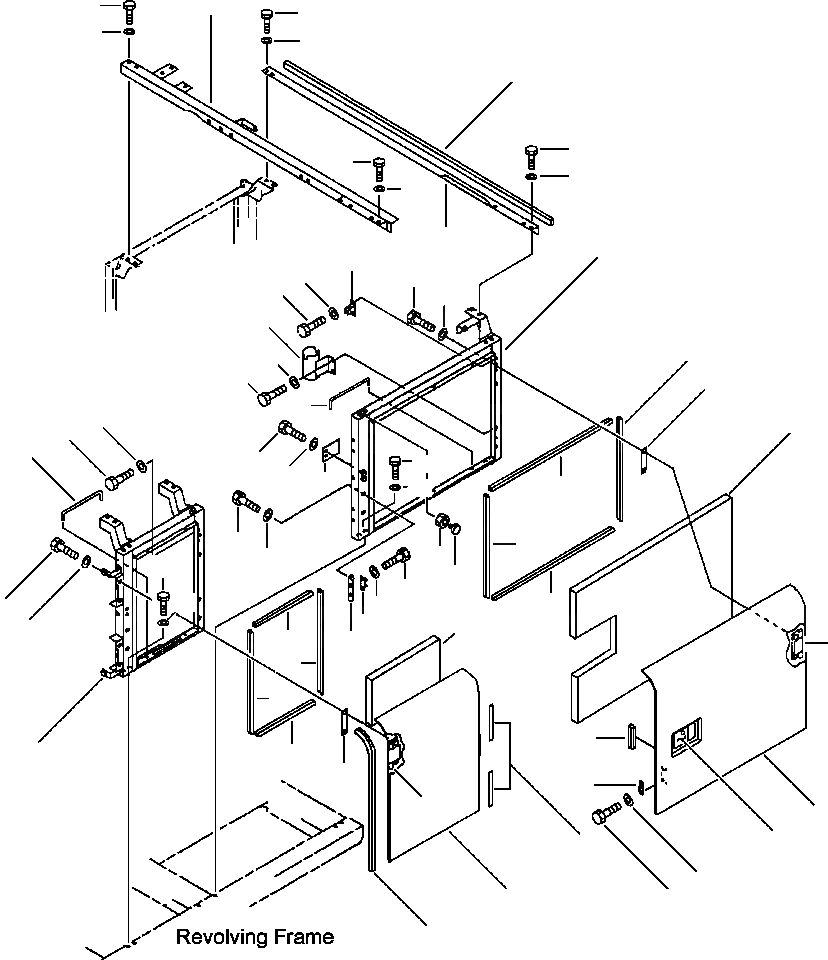 Revolving Frame