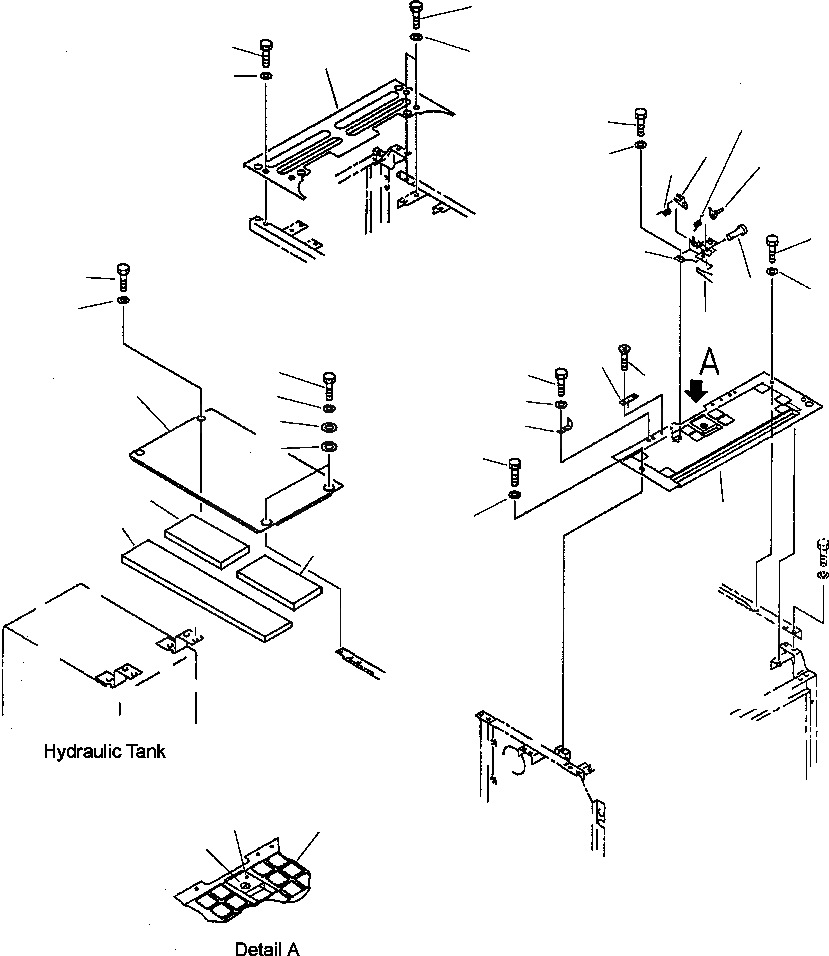 A

Hydraulic Tank

Detail A