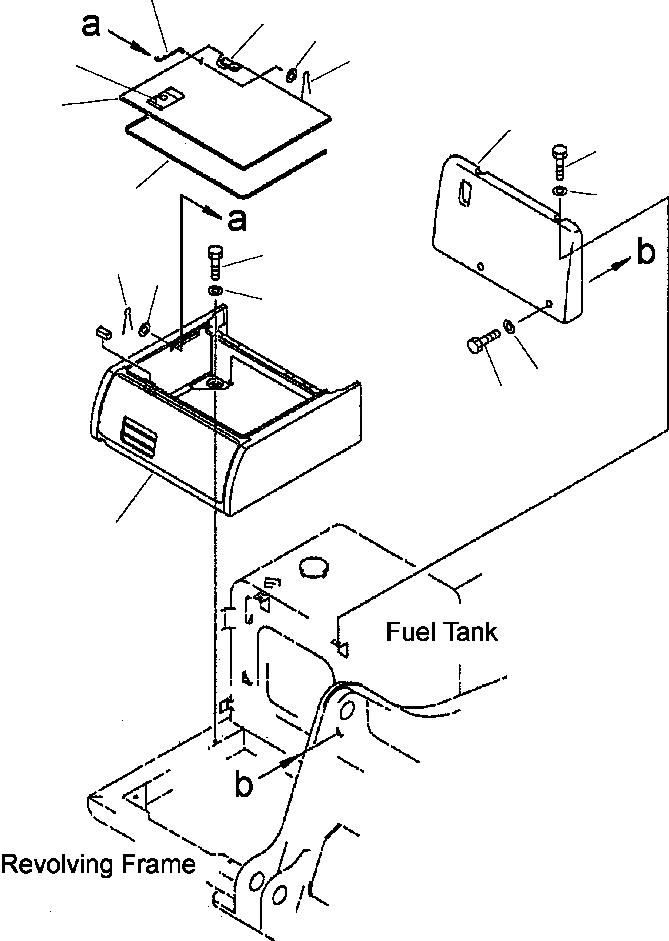 a

a

b

Fuel Tank

b

Revolving Frame