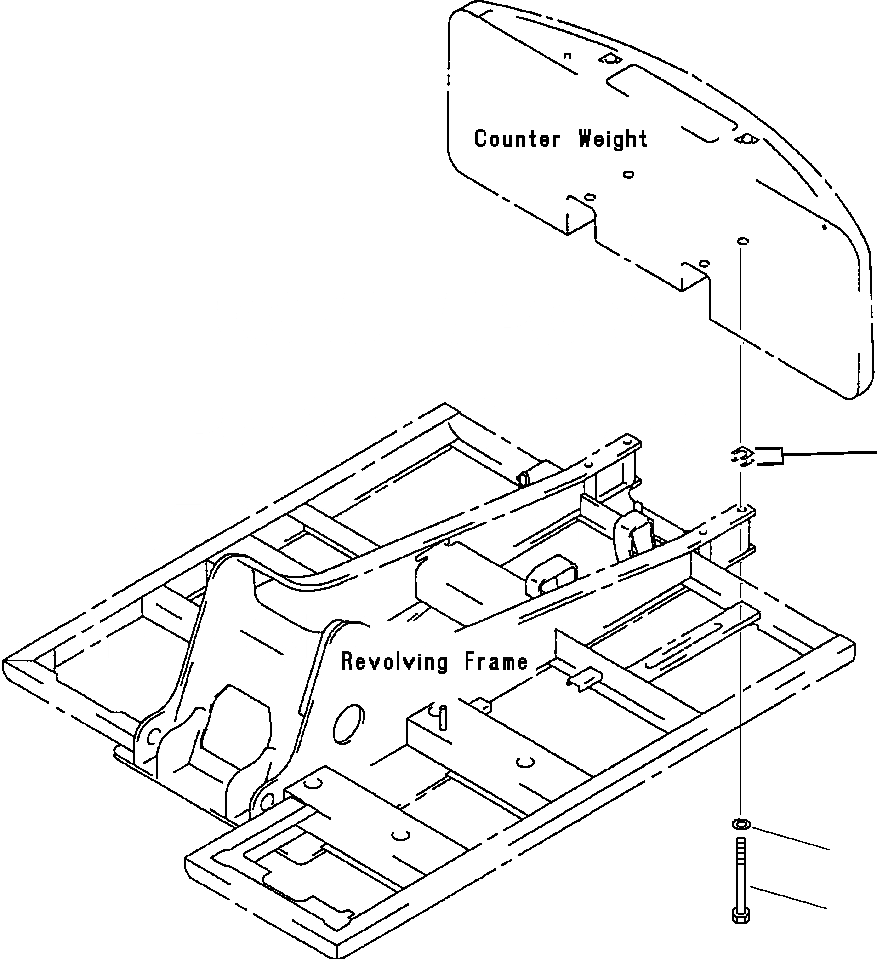 Counter Weight

Revolving Frame