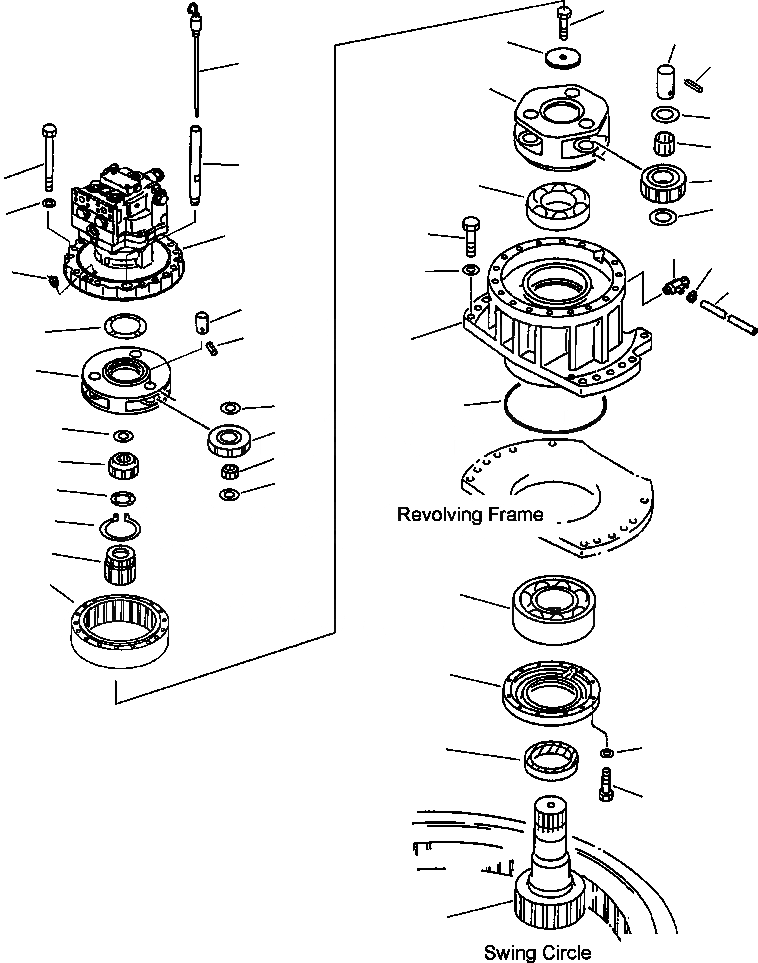 Revolving Frame

Swing Circle