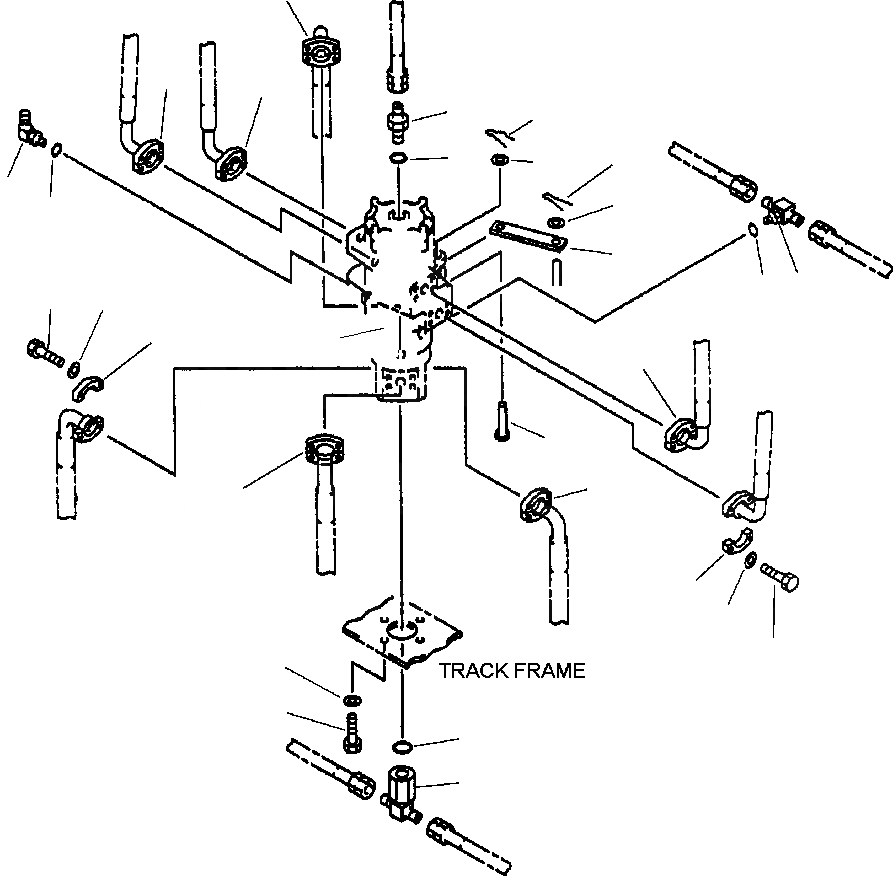 TRACK FRAME