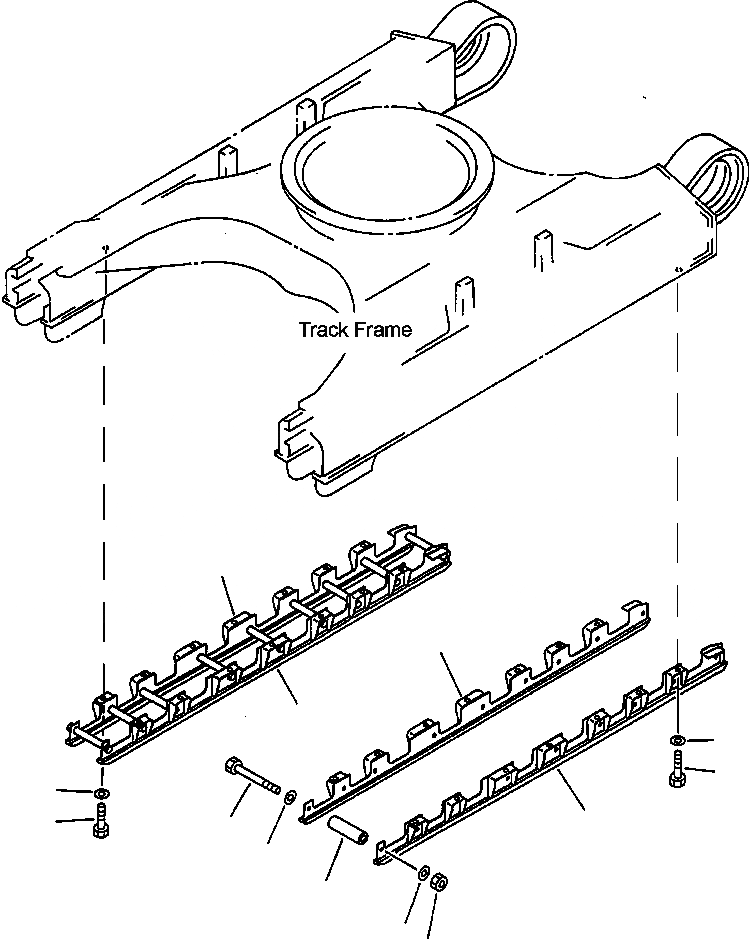 Track Frame